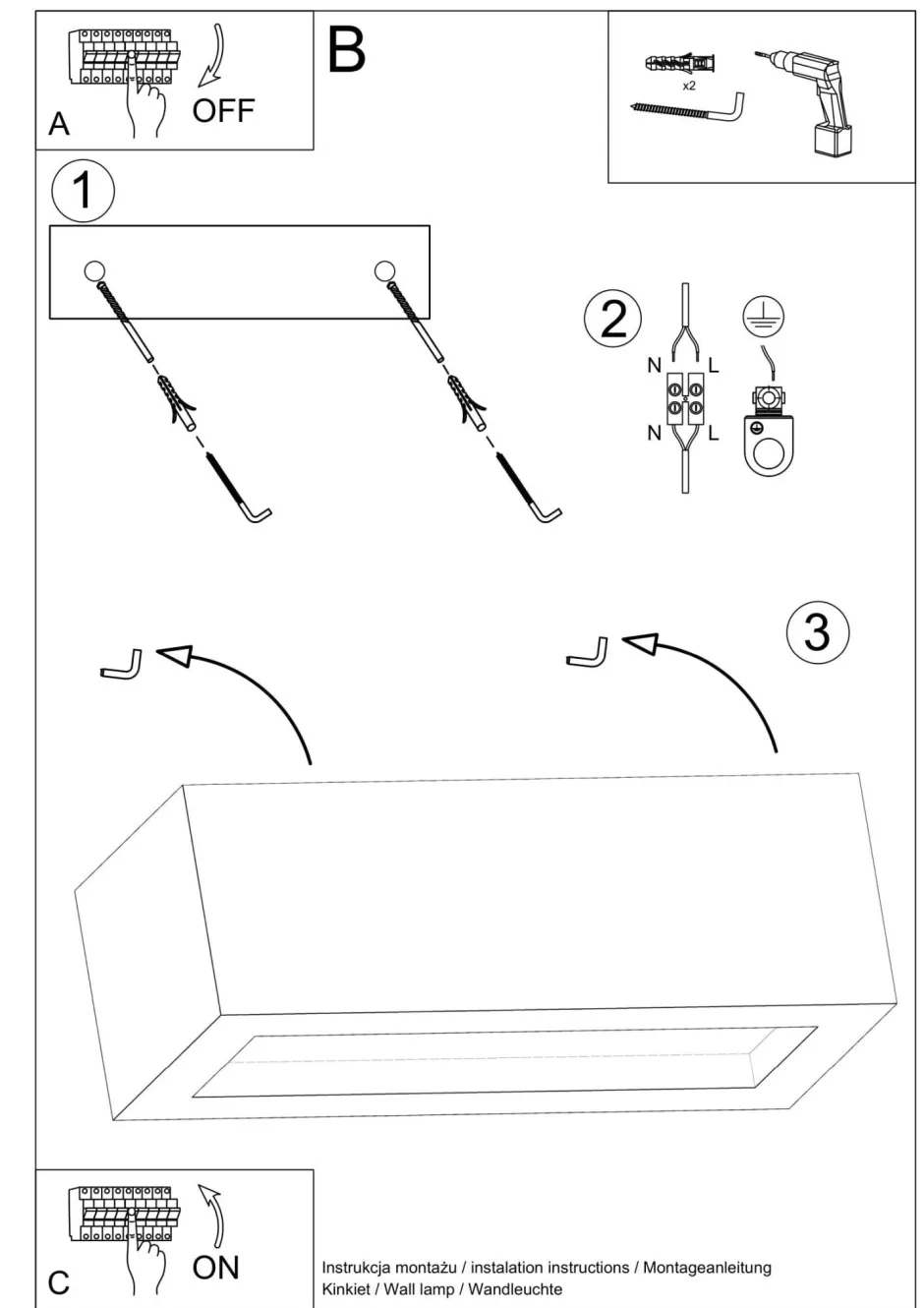 A
OFF

B

x2

1

2
N
L
N
L

3

C
ON

Instrukcja montażu / instalation instructions / Montageanleitung
Kinkiet / Wall lamp / Wandleuchte