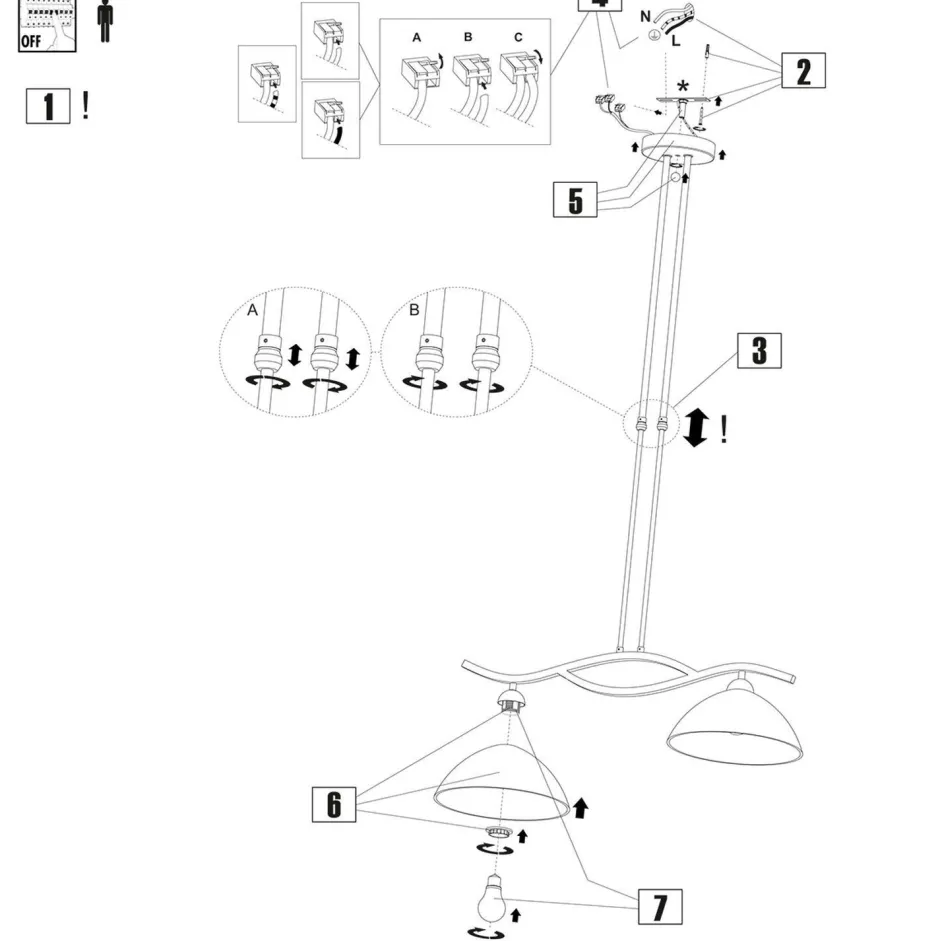 OFF

1 !

A B C

4

N

L

*

2

5

A

B

3

!

6

7