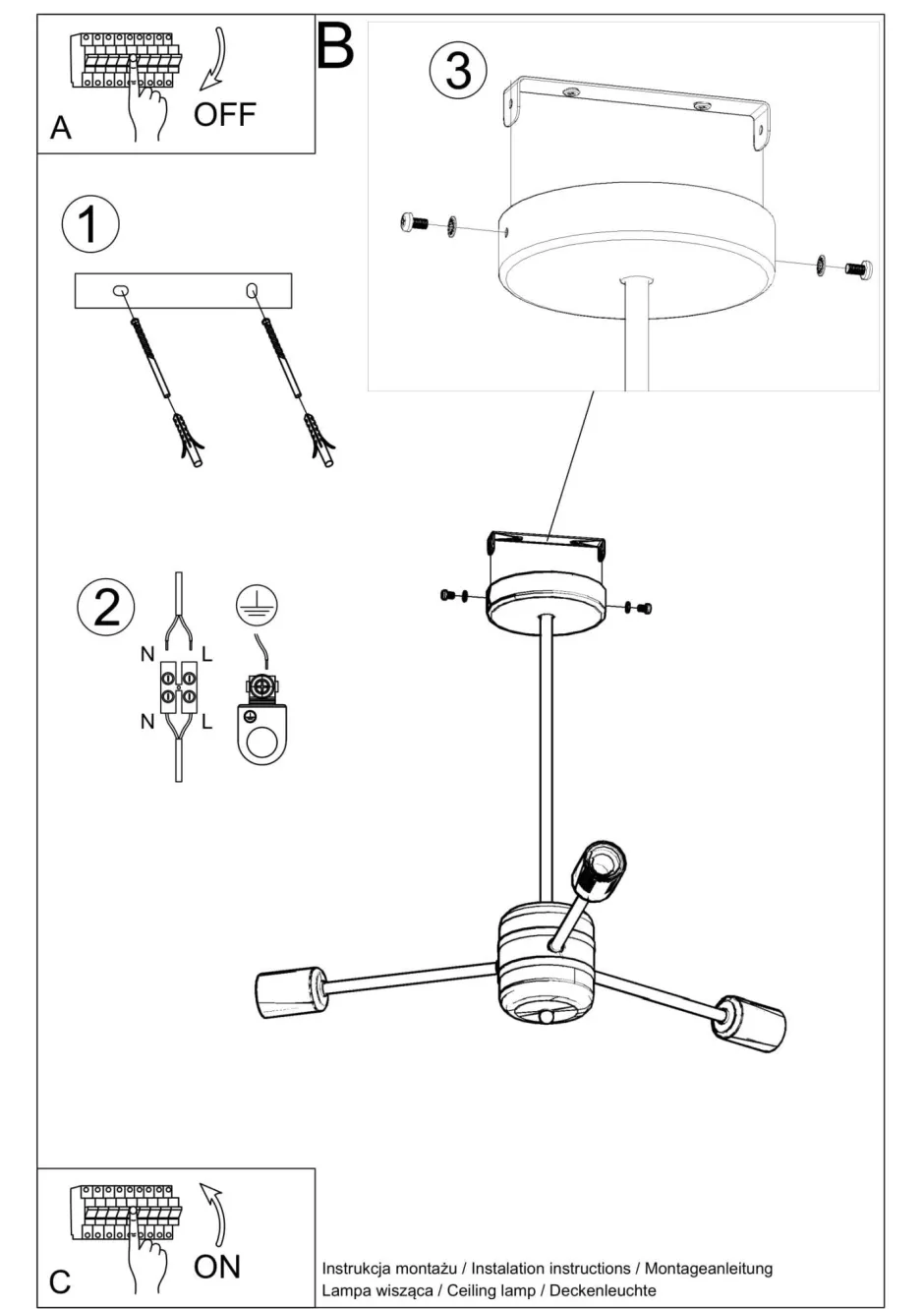 A
OFF

B

3

1

2

N L
N L

C
ON

Instrukcja montażu / Instalation instructions / Montageanleitung
Lampa wisząca / Ceiling lamp / Deckenleuchte