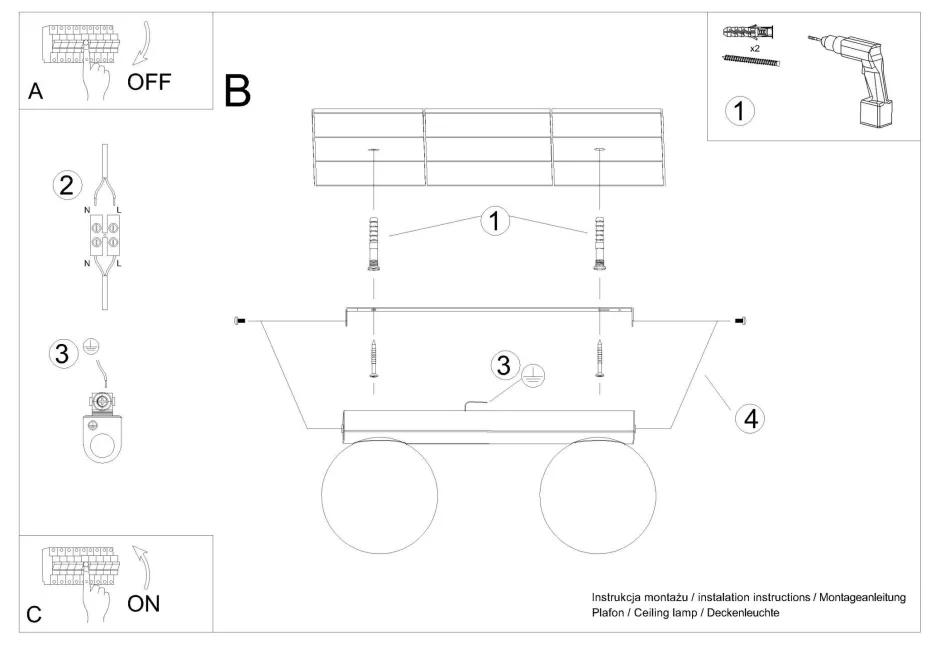 A OFF

B

x2

1

2

N L

N L

3

1

3

4

C ON

Instrukcja montażu / instalation instructions / Montageanleitung
Plafon / Ceiling lamp / Deckenleuchte