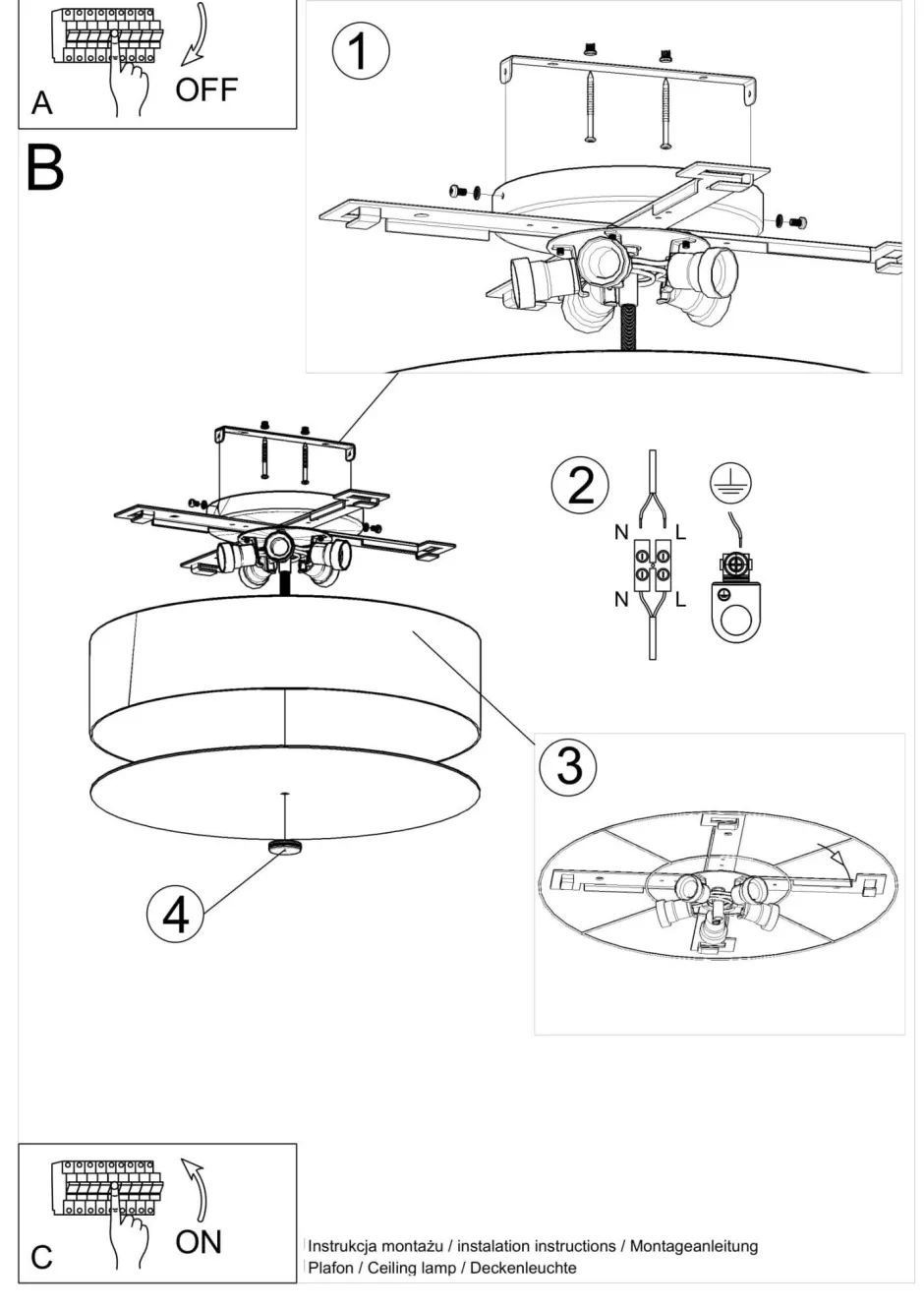 A

OFF

B

1

2

N L

N L

3

4

C

ON

Instrukcja montażu / instalation instructions / Montageanleitung
Plafon / Ceiling lamp / Deckenleuchte