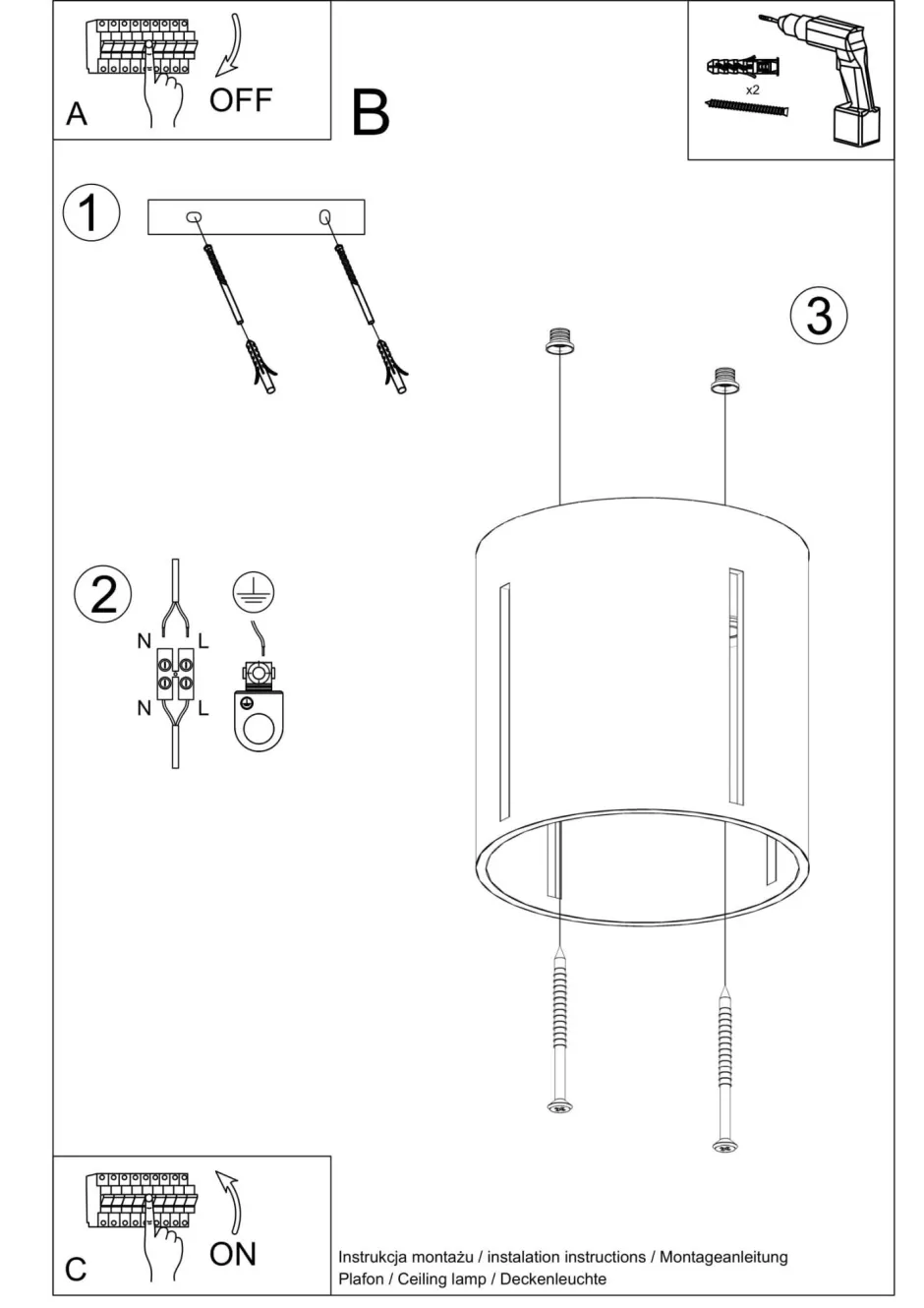 A

OFF

B

x2

1

3

2

N L

N L

C

ON

Instrukcja montażu / instalation instructions / Montageanleitung
Plafon / Ceiling lamp / Deckenleuchte