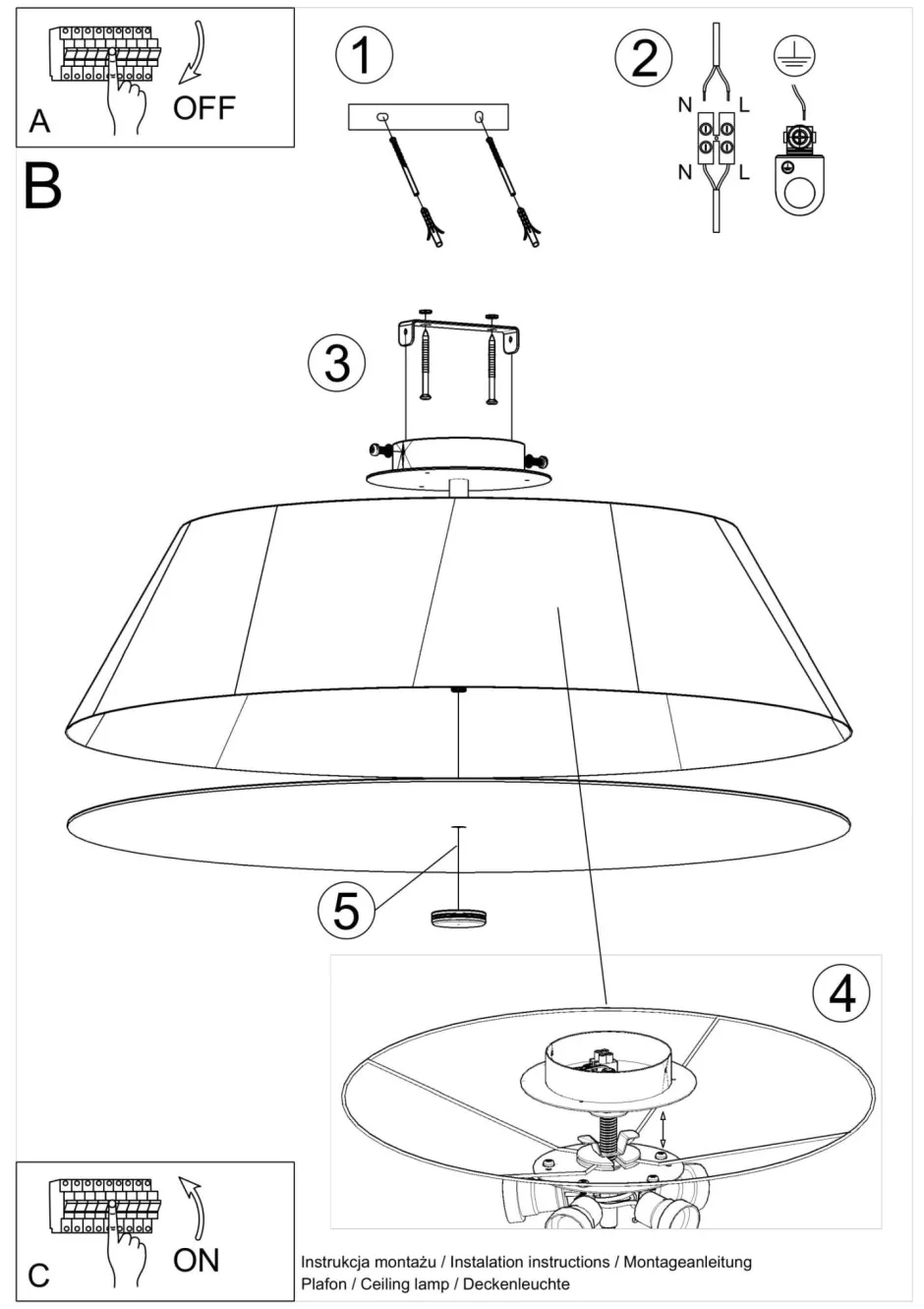 A
OFF
B
1
2
N
L
N
L
3
5
4
C
ON
Instrukcja montażu / Instalation instructions / Montageanleitung
Plafon / Ceiling lamp / Deckenleuchte