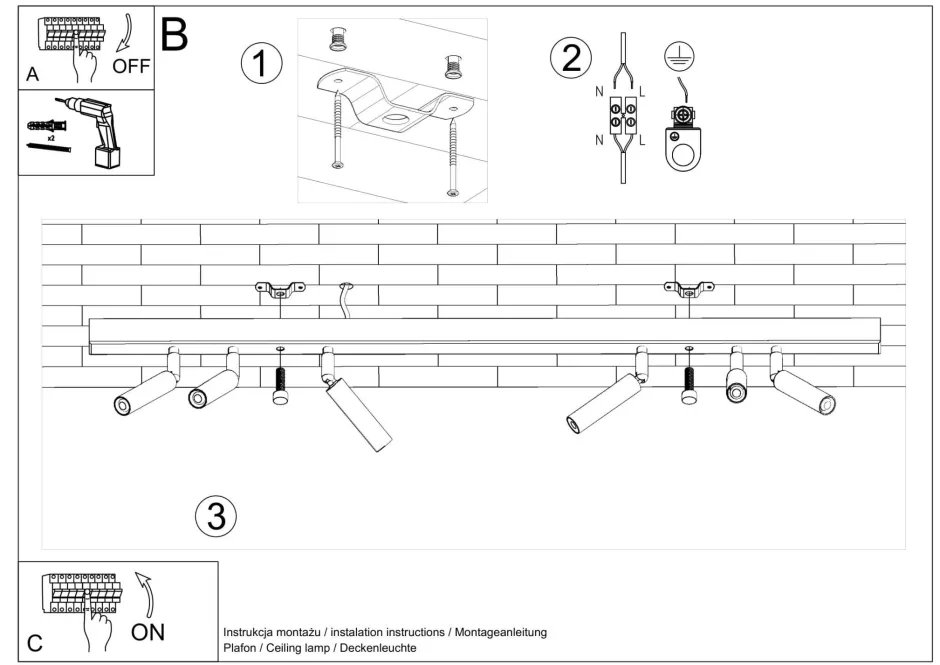 A
OFF
x2
B
1
2
N
L
N
L
3
C
ON
Instrukcja montażu / instalation instructions / Montageanleitung
Plafon / Ceiling lamp / Deckenleuchte