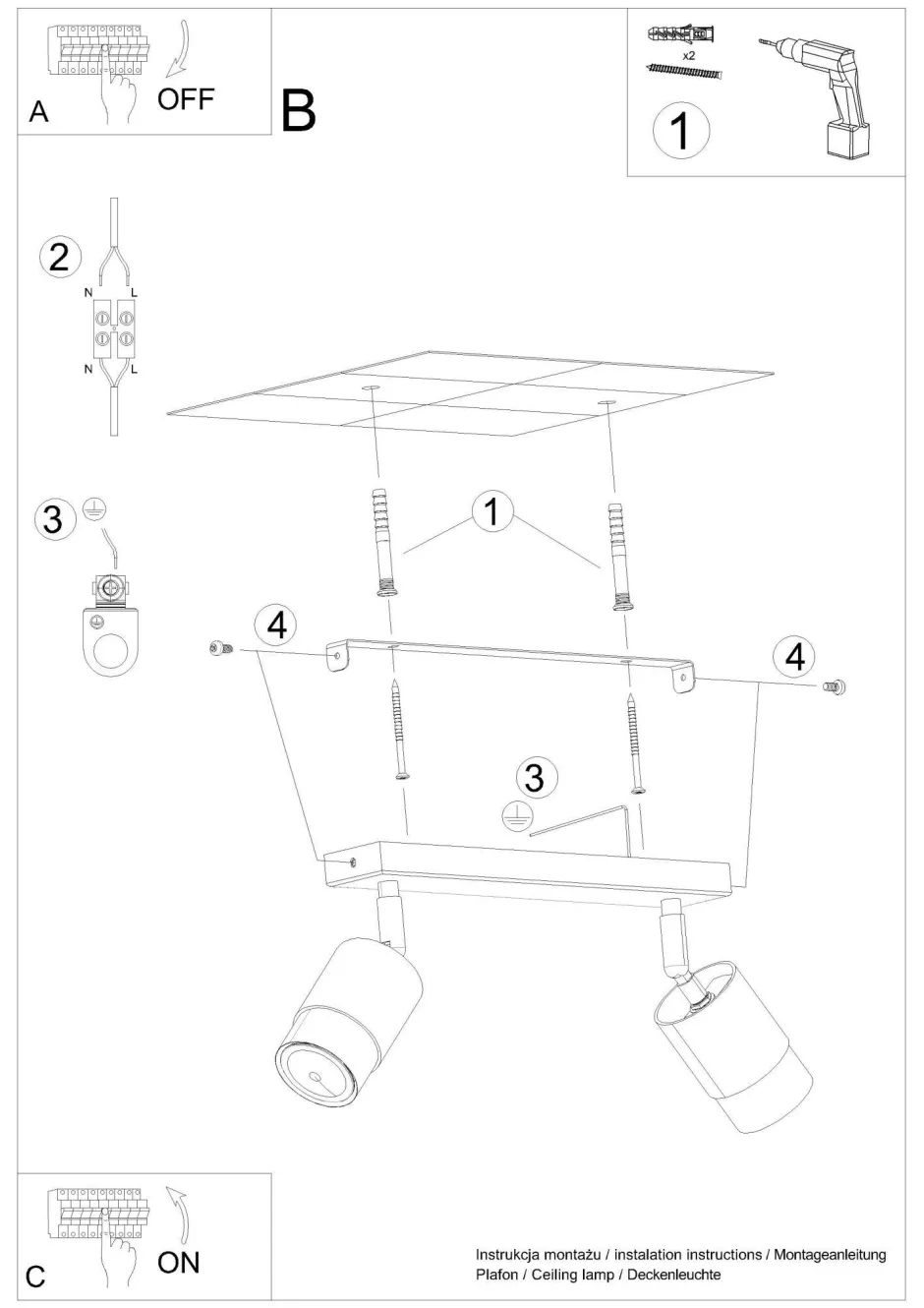 A
OFF
B
x2
1
2
N
L
N
L
3
1
4
4
3
C
ON
Instrukcja montażu / instalation instructions / Montageanleitung
Plafon / Ceiling lamp / Deckenleuchte