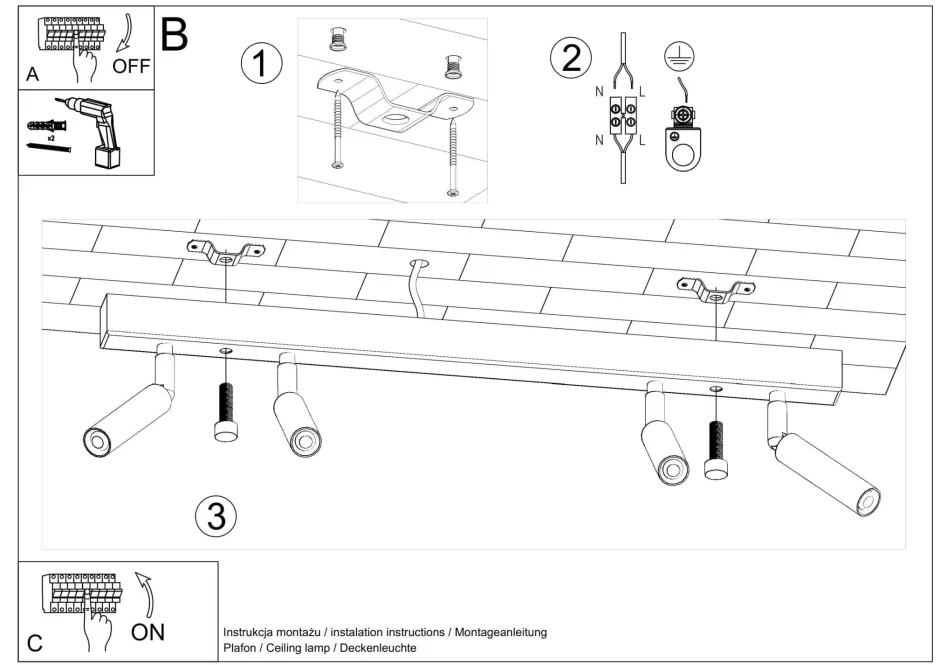 A
OFF
x2
B
1
2
N
L
N
L
3
C
ON
Instrukcja montażu / instalation instructions / Montageanleitung
Plafon / Ceiling lamp / Deckenleuchte