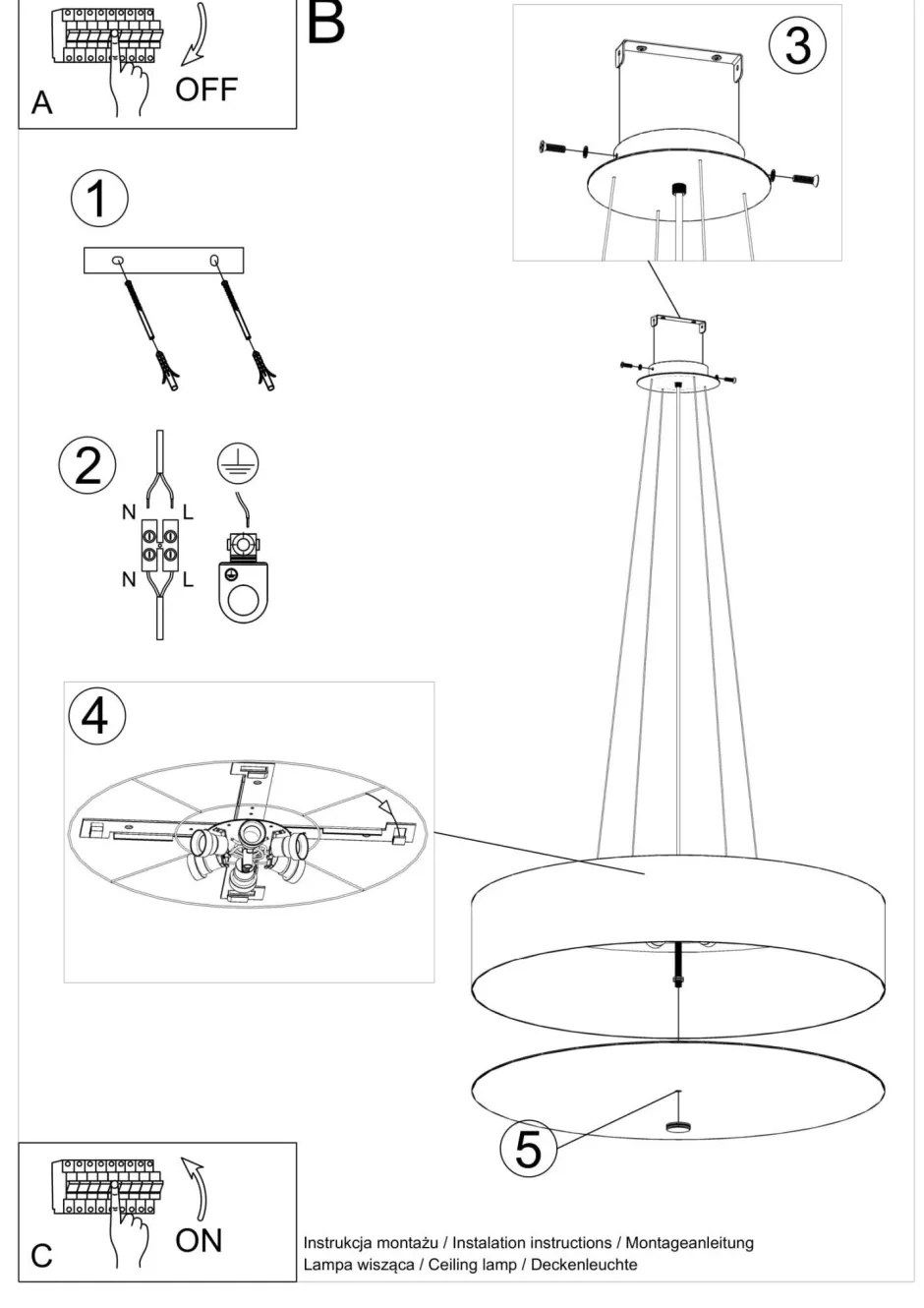 A
OFF

B

3

1

2

N L
N L

4

5

C
ON

Instrukcja montażu / Instalation instructions / Montageanleitung
Lampa wisząca / Ceiling lamp / Deckenleuchte