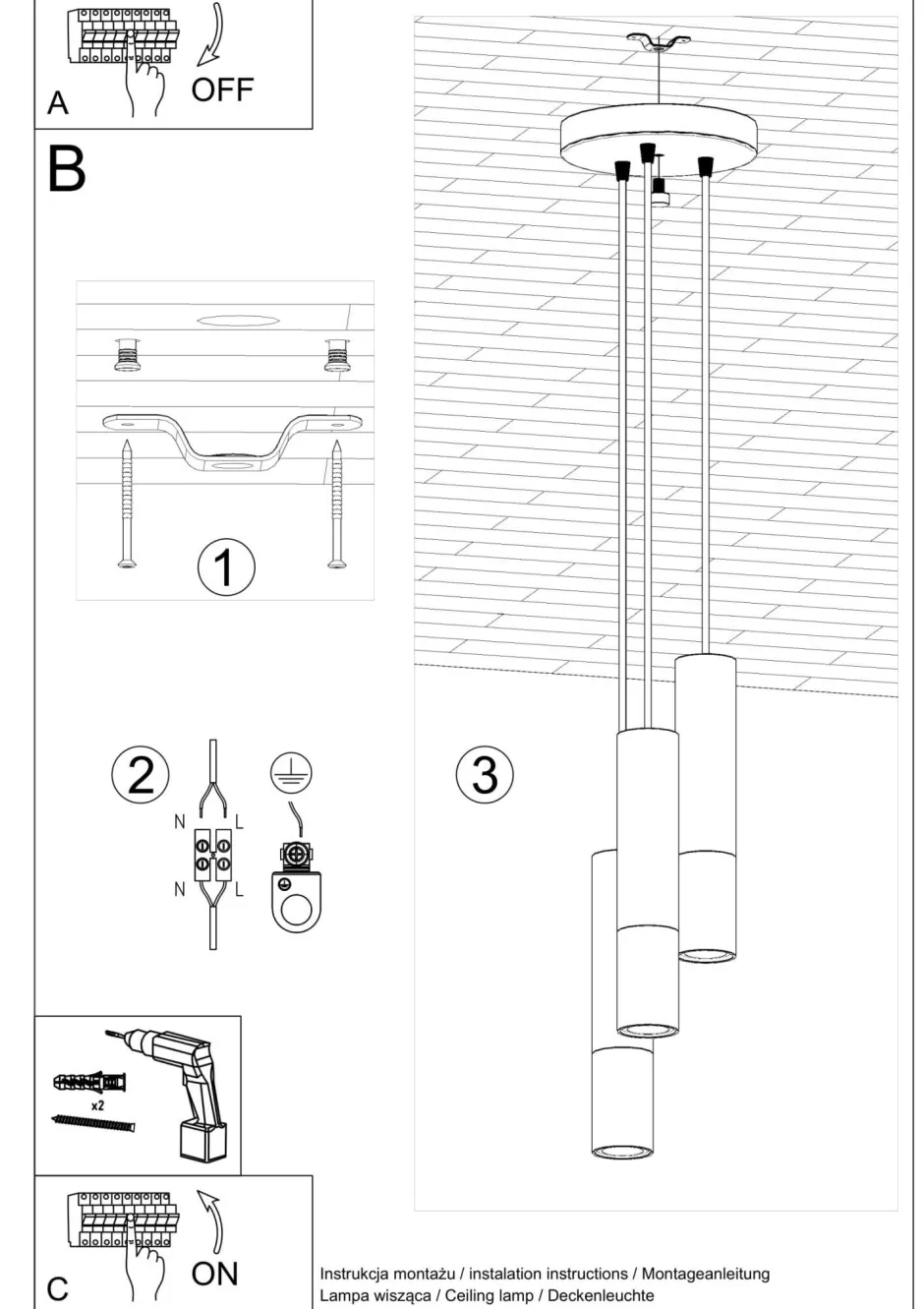 A
OFF

B

1

2
N
L
N
L

3

x2

C
ON

Instrukcja montażu / instalation instructions / Montageanleitung
Lampa wisząca / Ceiling lamp / Deckenleuchte