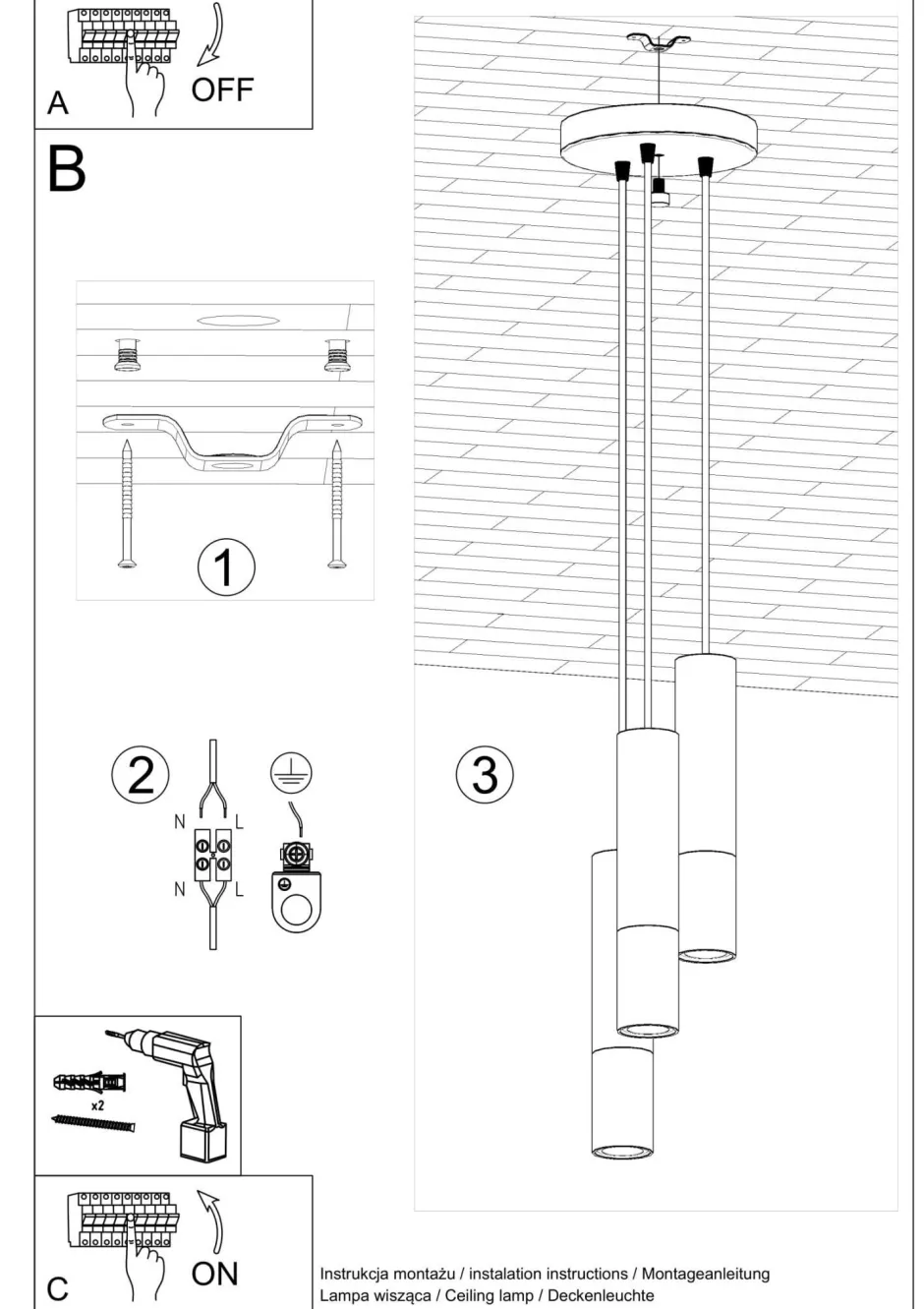 A

OFF

B

1

2

N
L
N
L

3

x2

C

ON

Instrukcja montażu / instalation instructions / Montageanleitung
Lampa wisząca / Ceiling lamp / Deckenleuchte