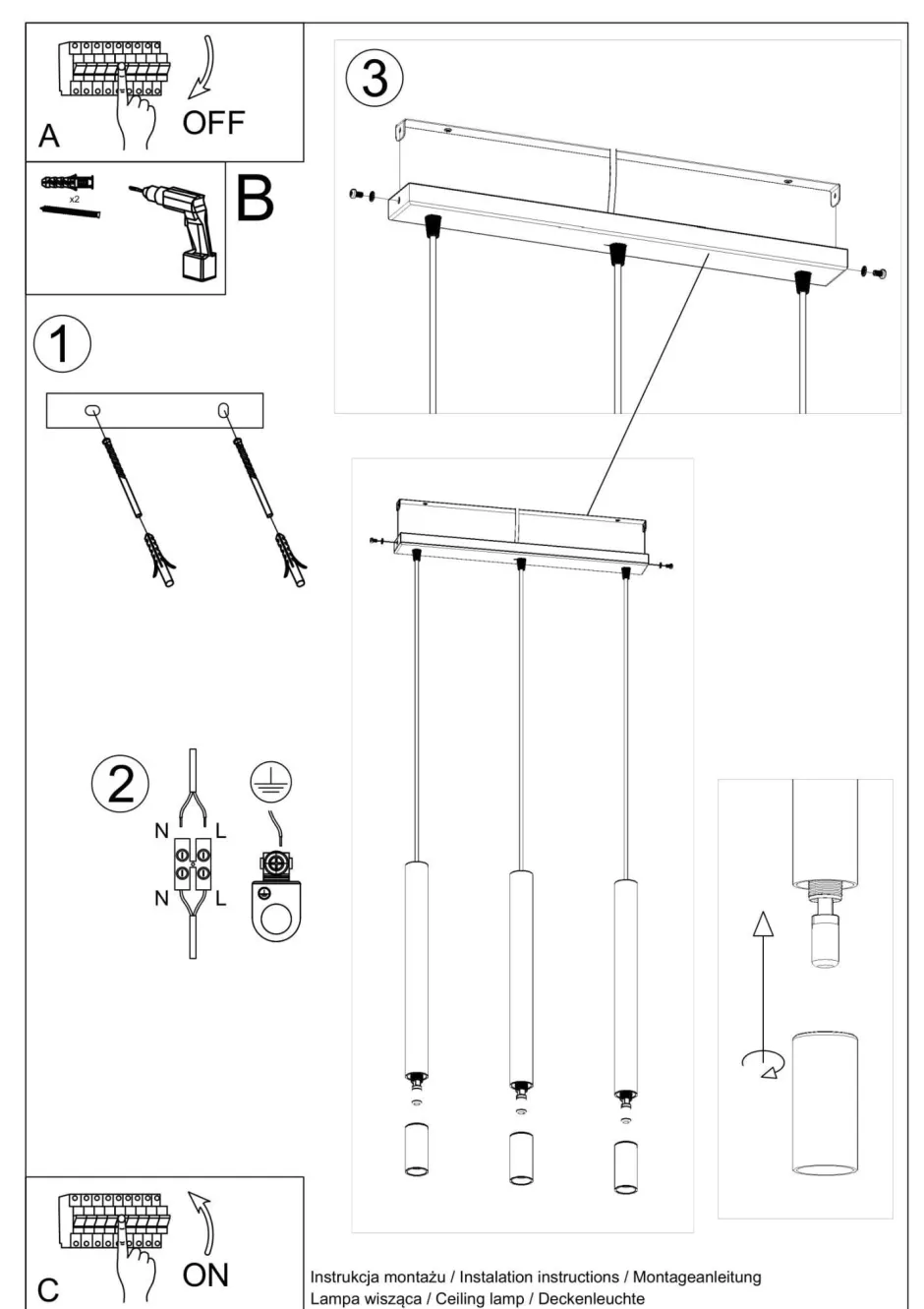 A
OFF

x2
B

1

3

2
N L
N L

C
ON

Instrukcja montażu / Instalation instructions / Montageanleitung
Lampa wisząca / Ceiling lamp / Deckenleuchte