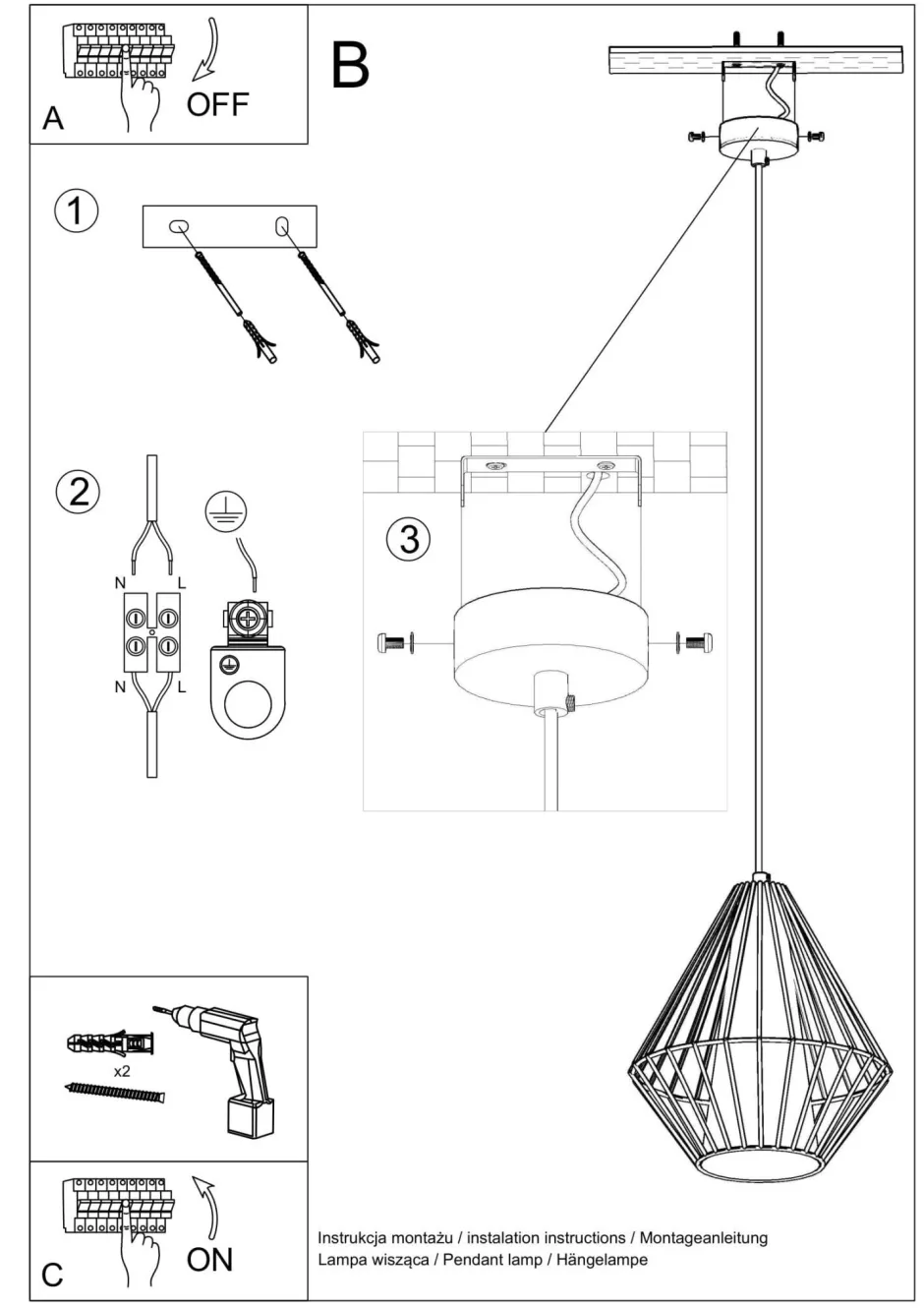 A
OFF

B

1

2

N L
N L

3

x2

C
ON

Instrukcja montażu / instalation instructions / Montageanleitung
Lampa wisząca / Pendant lamp / Hängelampe