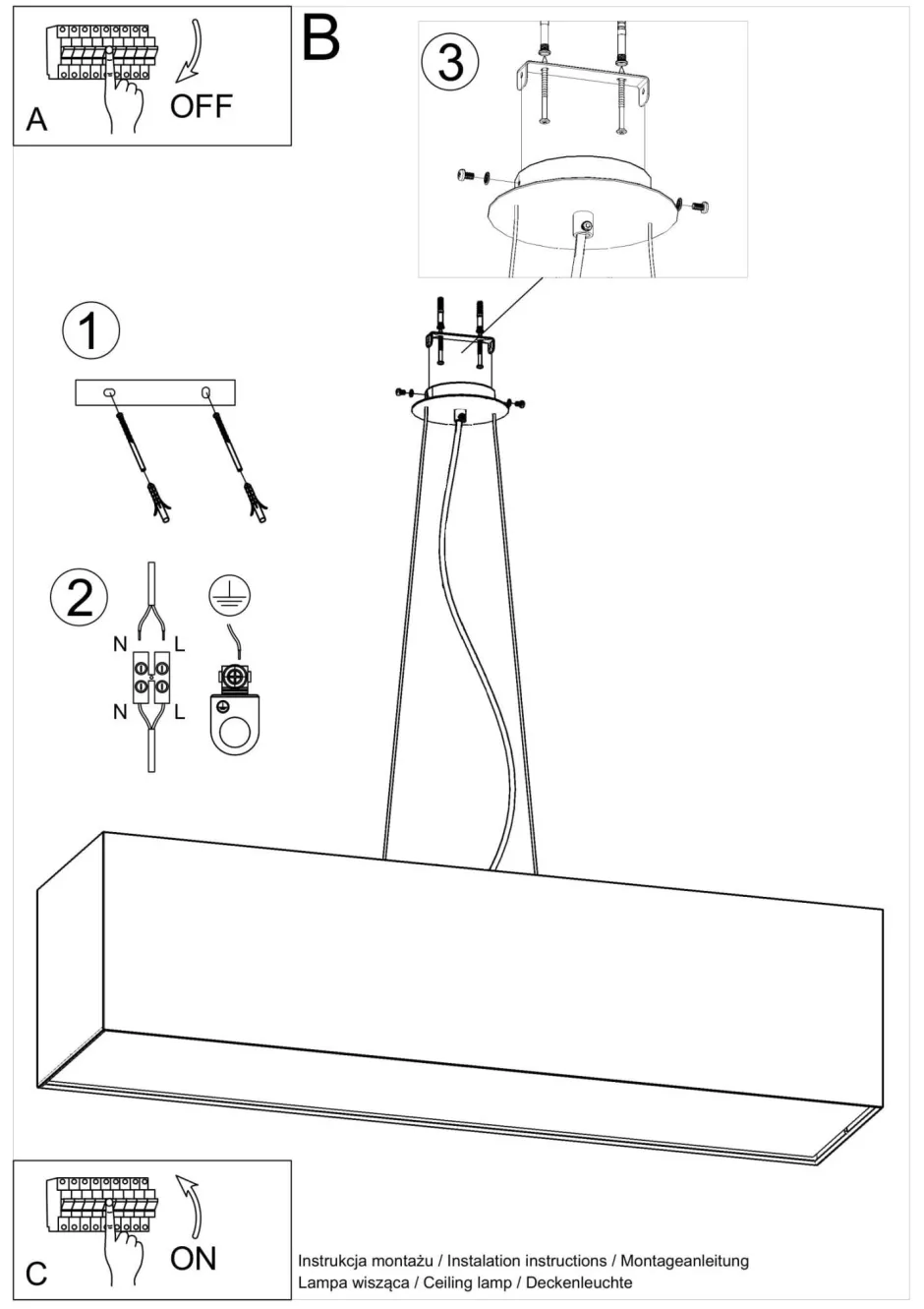 A
OFF

B

3

1

2
N
L
N
L

C
ON

Instrukcja montażu / Instalation instructions / Montageanleitung
Lampa wisząca / Ceiling lamp / Deckenleuchte