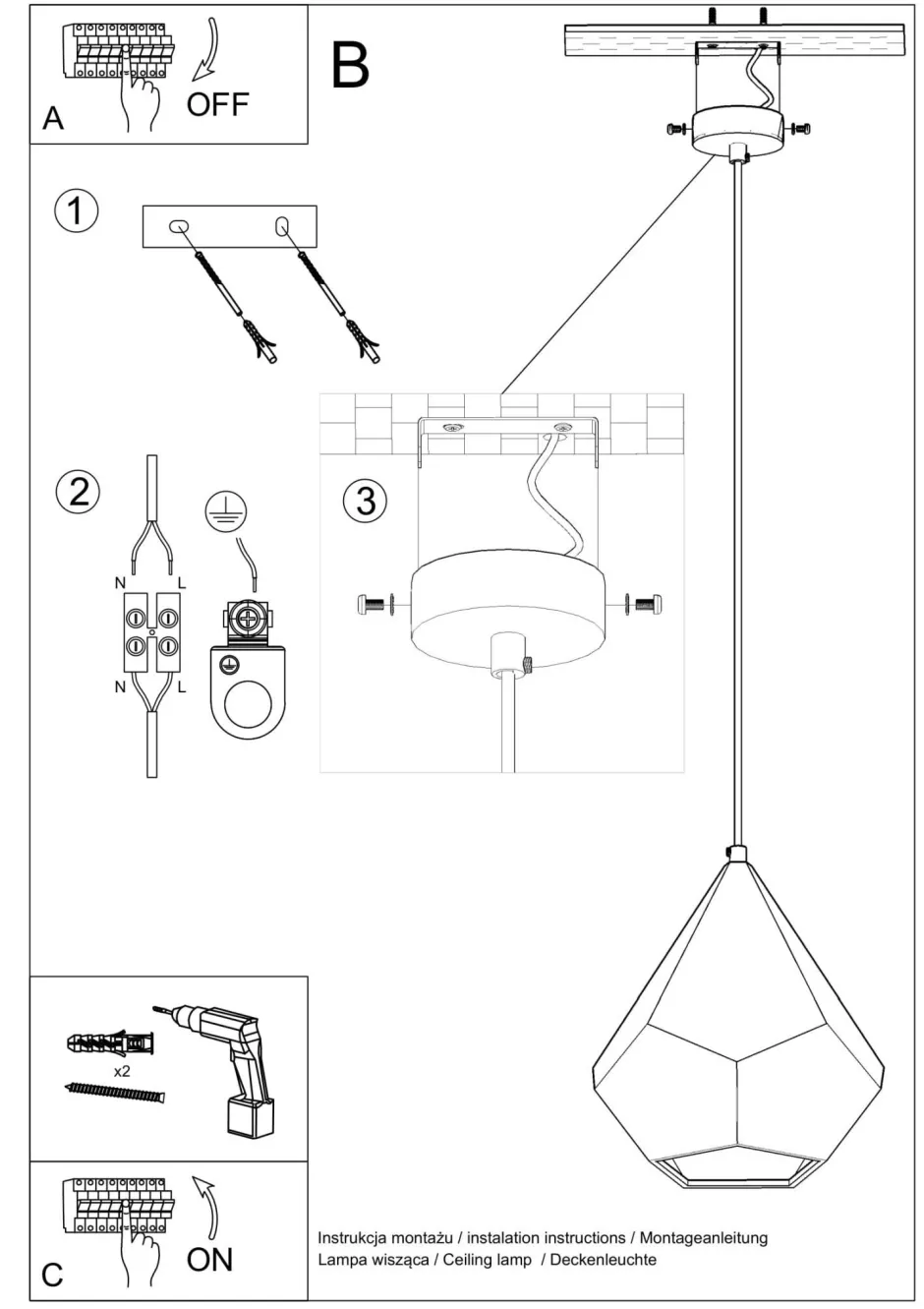 A
OFF

B

1

2

N L
N L

3

x2

C
ON

Instrukcja montażu / instalation instructions / Montageanleitung
Lampa wisząca / Ceiling lamp / Deckenleuchte