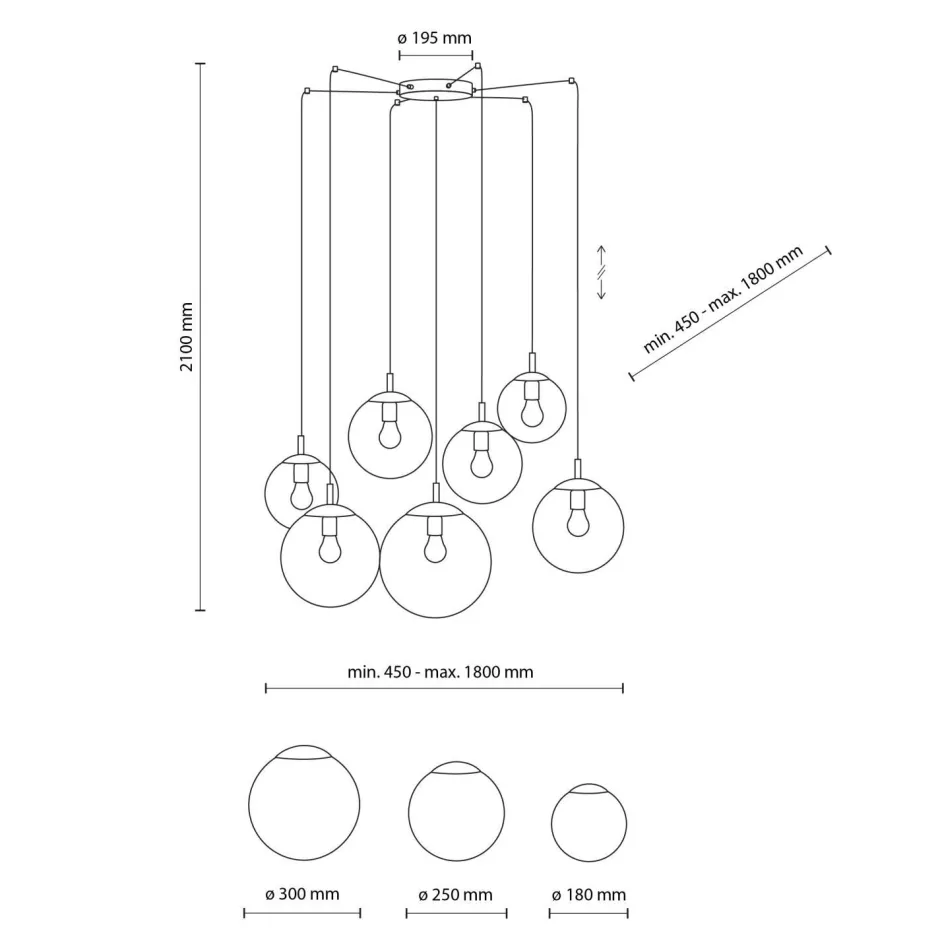 ø 195 mm

2100 mm

min. 450 - max. 1800 mm

min. 450 - max. 1800 mm

ø 300 mm

ø 250 mm

ø 180 mm