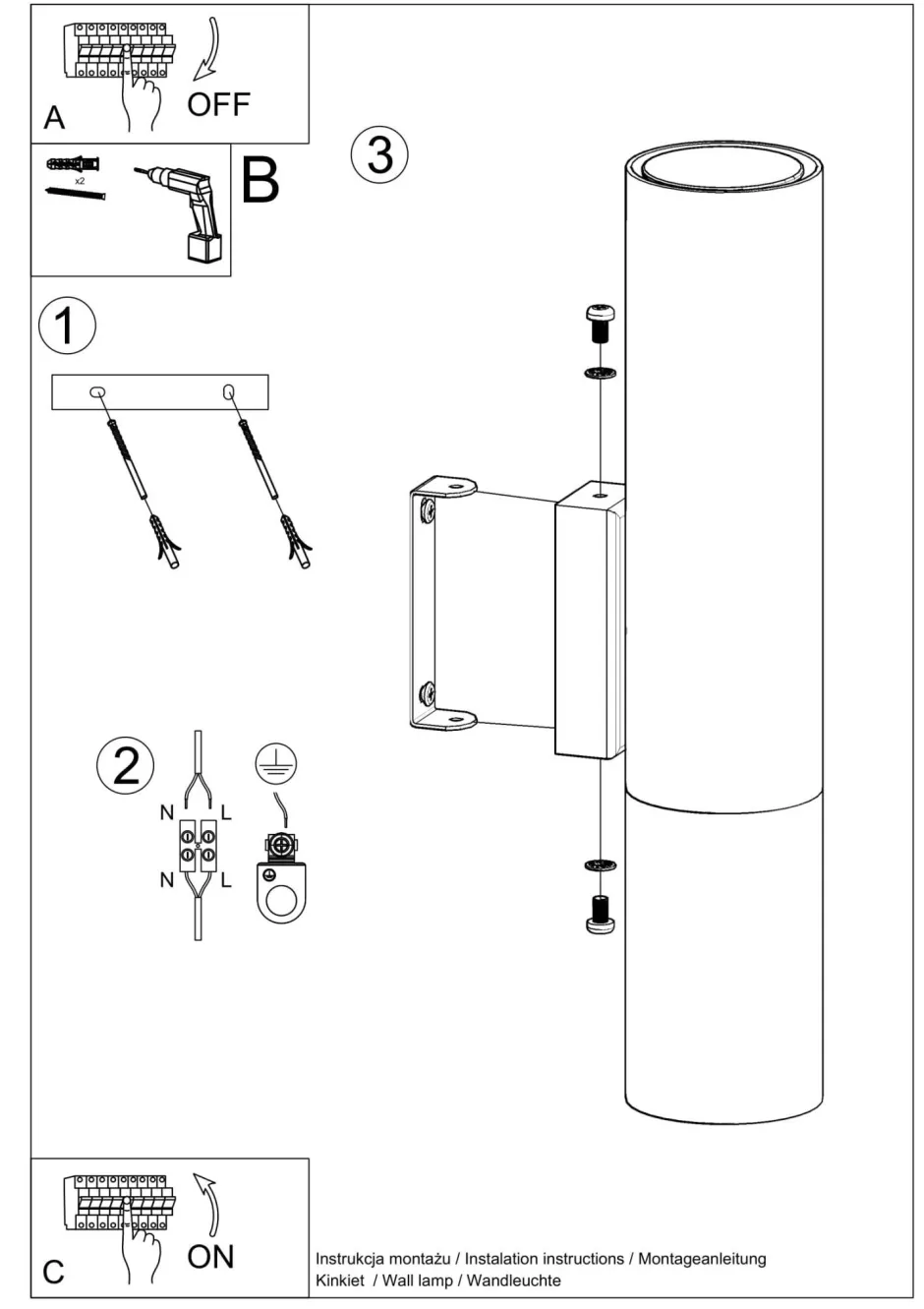 A
OFF

x2
B

3

1

2
N
L
N
L

C
ON

Instrukcja montażu / Instalation instructions / Montageanleitung
Kinkiet / Wall lamp / Wandleuchte