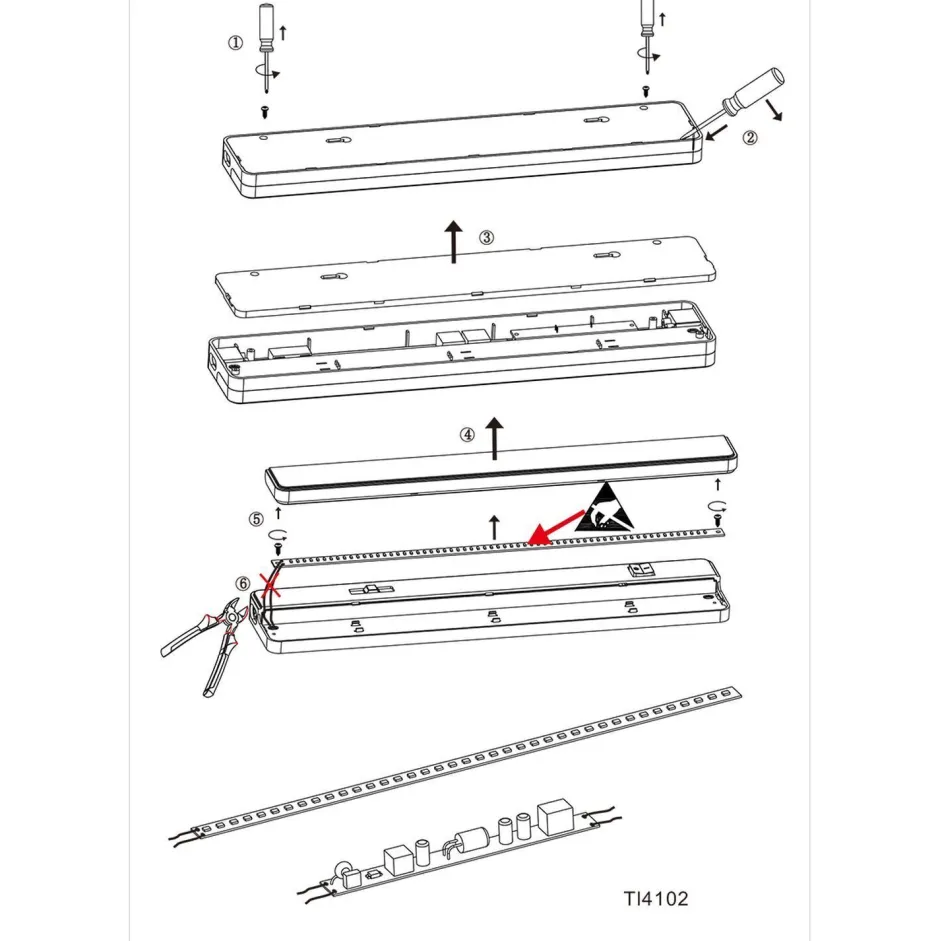 ①
②
③
④
⑤
⑥
TI4102