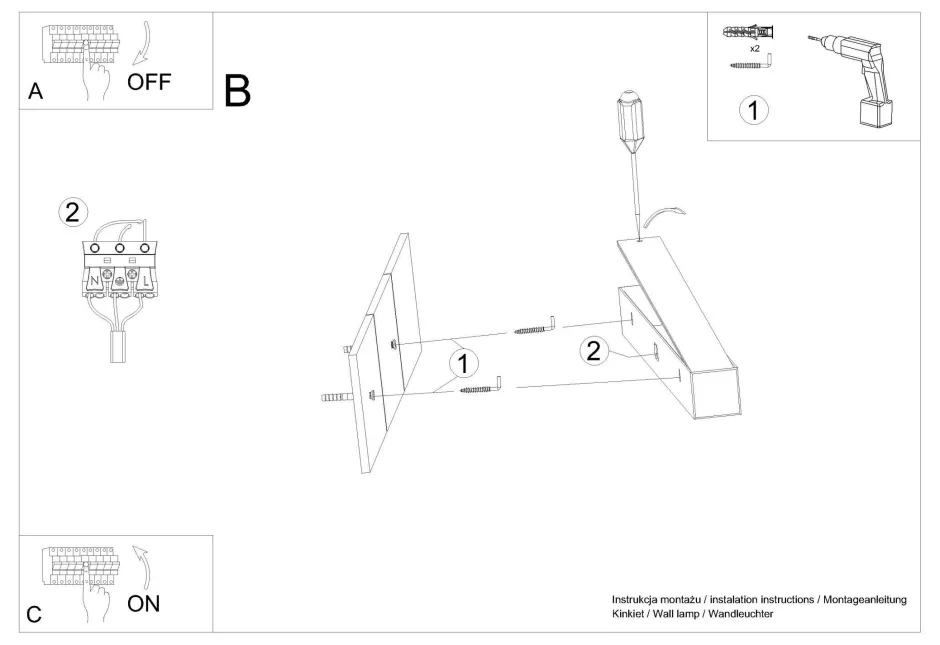 A
OFF

B

x2
1

2
N
L

1
2

C
ON

Instrukcja montażu / instalation instructions / Montageanleitung
Kinkiet / Wall lamp / Wandleuchter