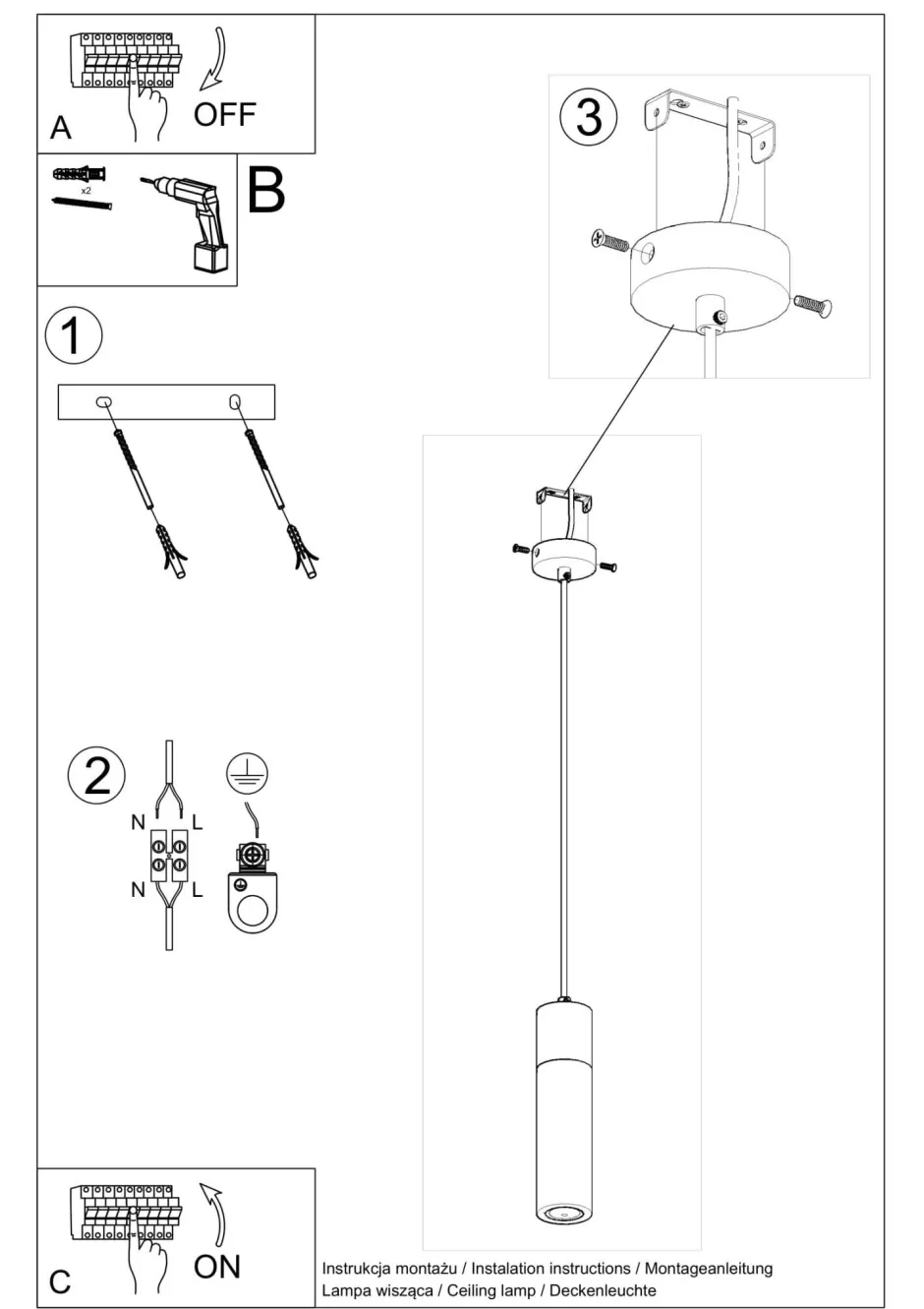 A
OFF

x2
B

1

3

2
N
L
N
L

C
ON

Instrukcja montażu / Instalation instructions / Montageanleitung
Lampa wisząca / Ceiling lamp / Deckenleuchte