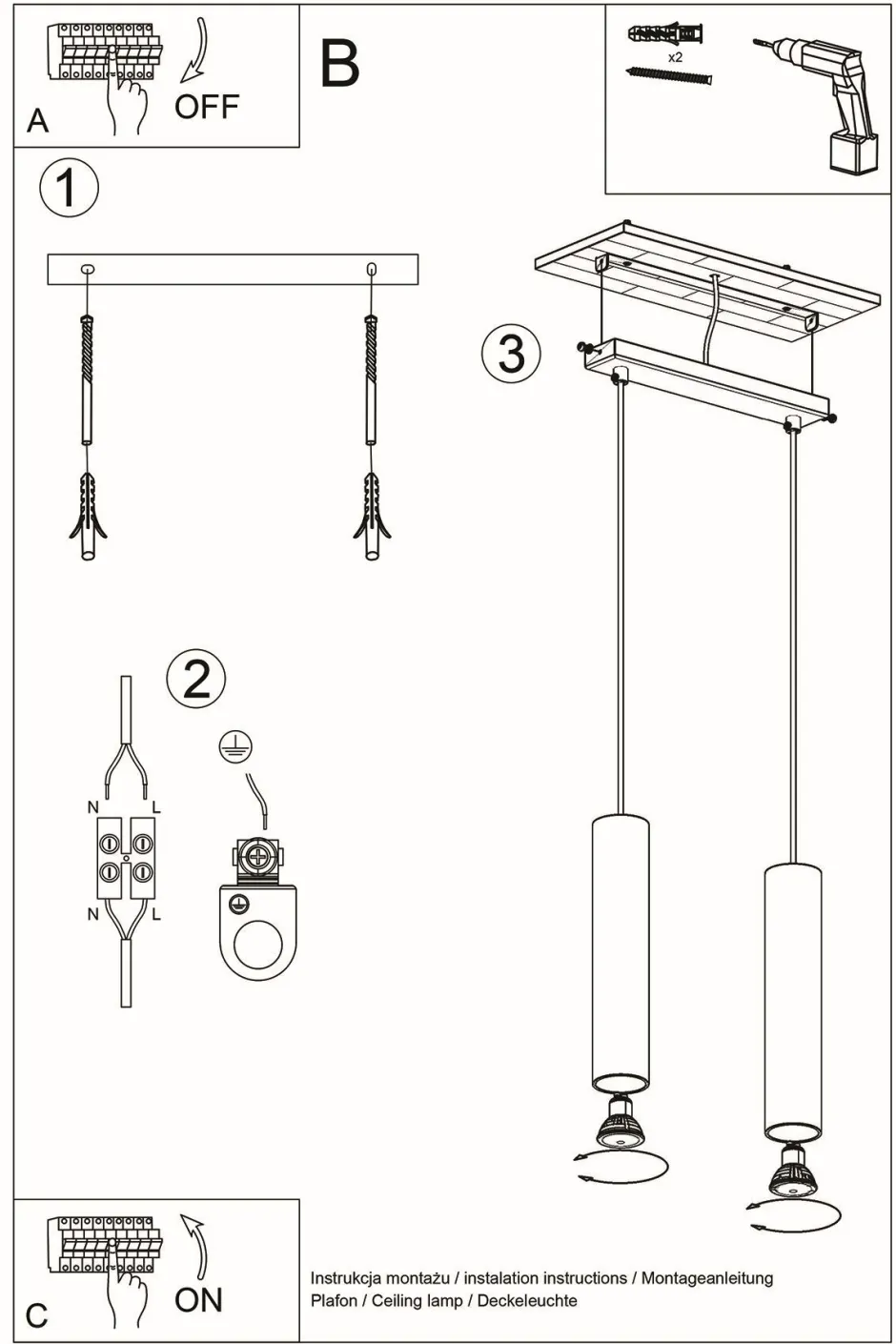 A OFF

B

x2

1

3

2

N L

N L

C ON

Instrukcja montażu / instalation instructions / Montageanleitung
Plafon / Ceiling lamp / Deckeleuchte