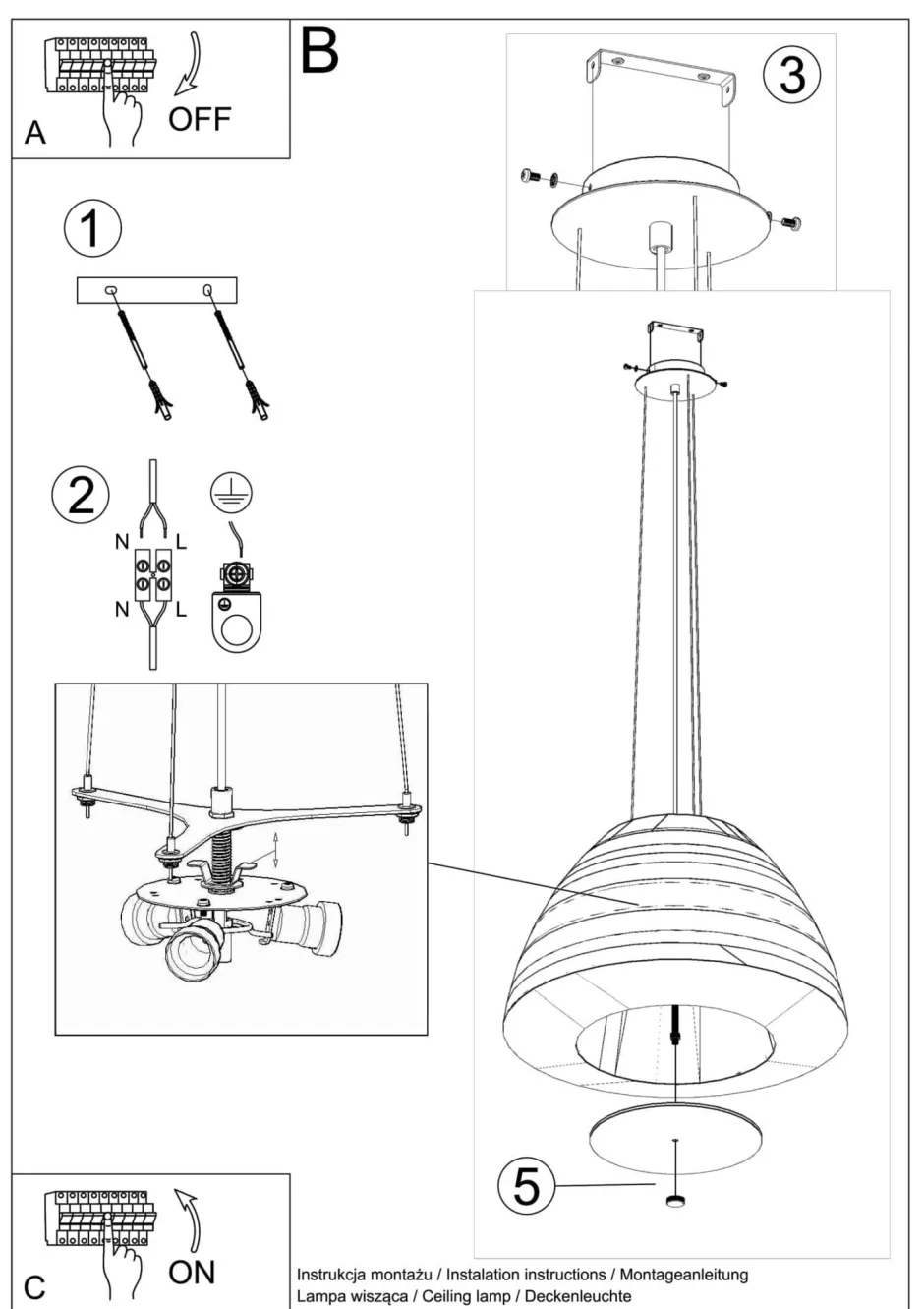 A
OFF
B
3
1
2
N
L
N
L
5
C
ON
Instrukcja montażu / Instalation instructions / Montageanleitung
Lampa wisząca / Ceiling lamp / Deckenleuchte