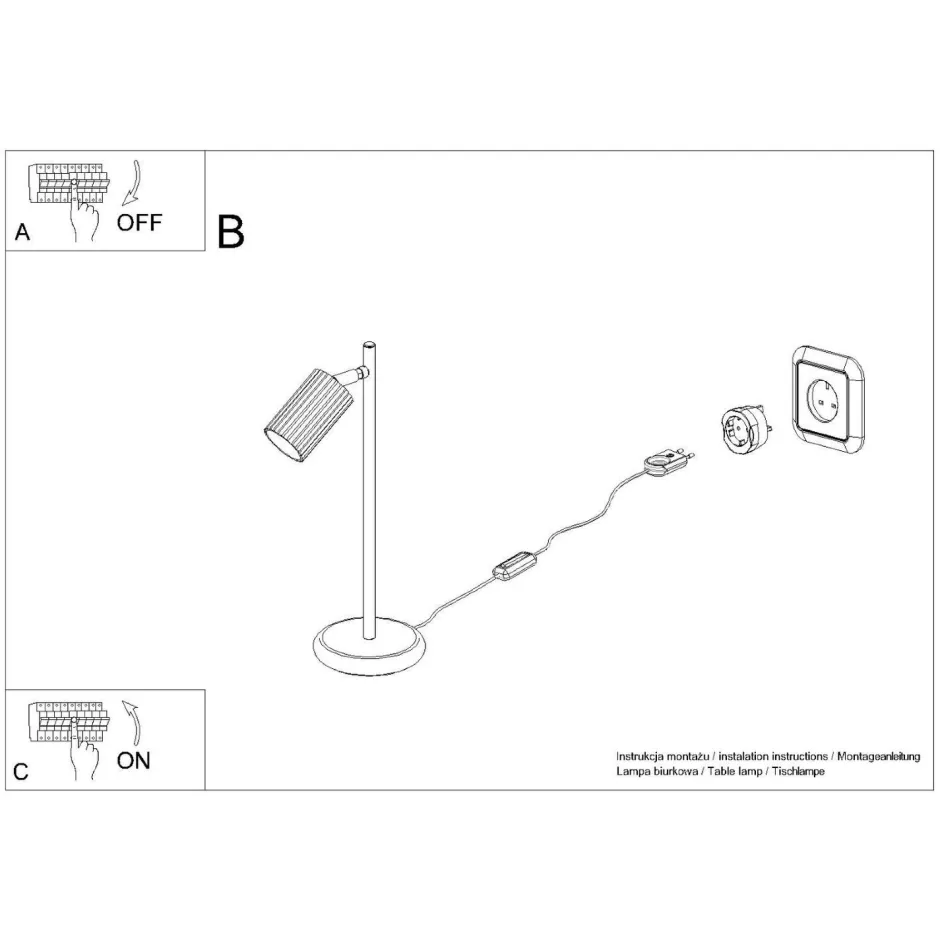 A
OFF

B

C
ON

Instrukcja montażu / instalation instructions / Montageanleitung
Lampa biurkowa / Table lamp / Tischlampe