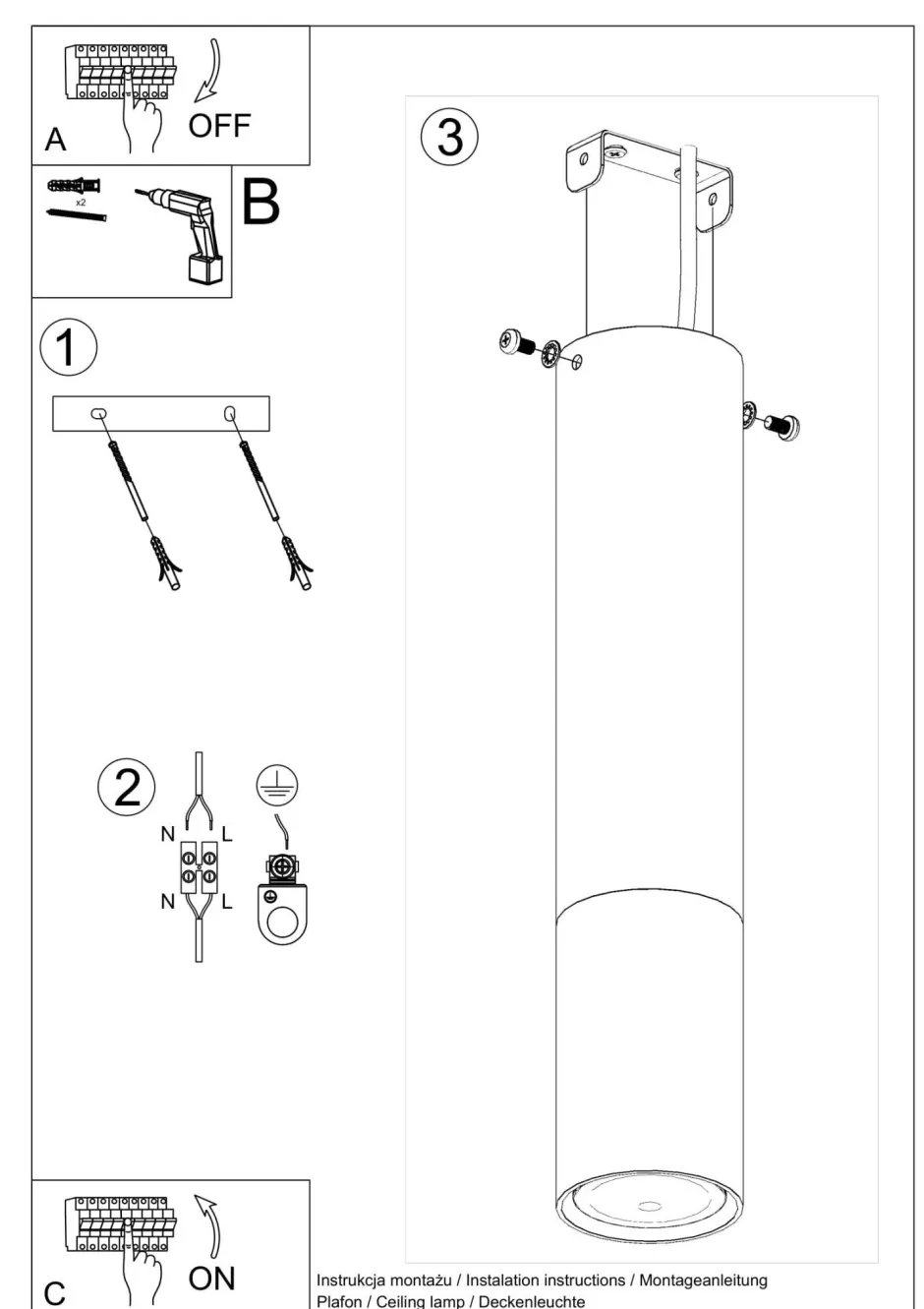 A
OFF

x2
B

1

2
N
L
N
L

3

C
ON

Instrukcja montażu / Instalation instructions / Montageanleitung
Plafon / Ceiling lamp / Deckenleuchte