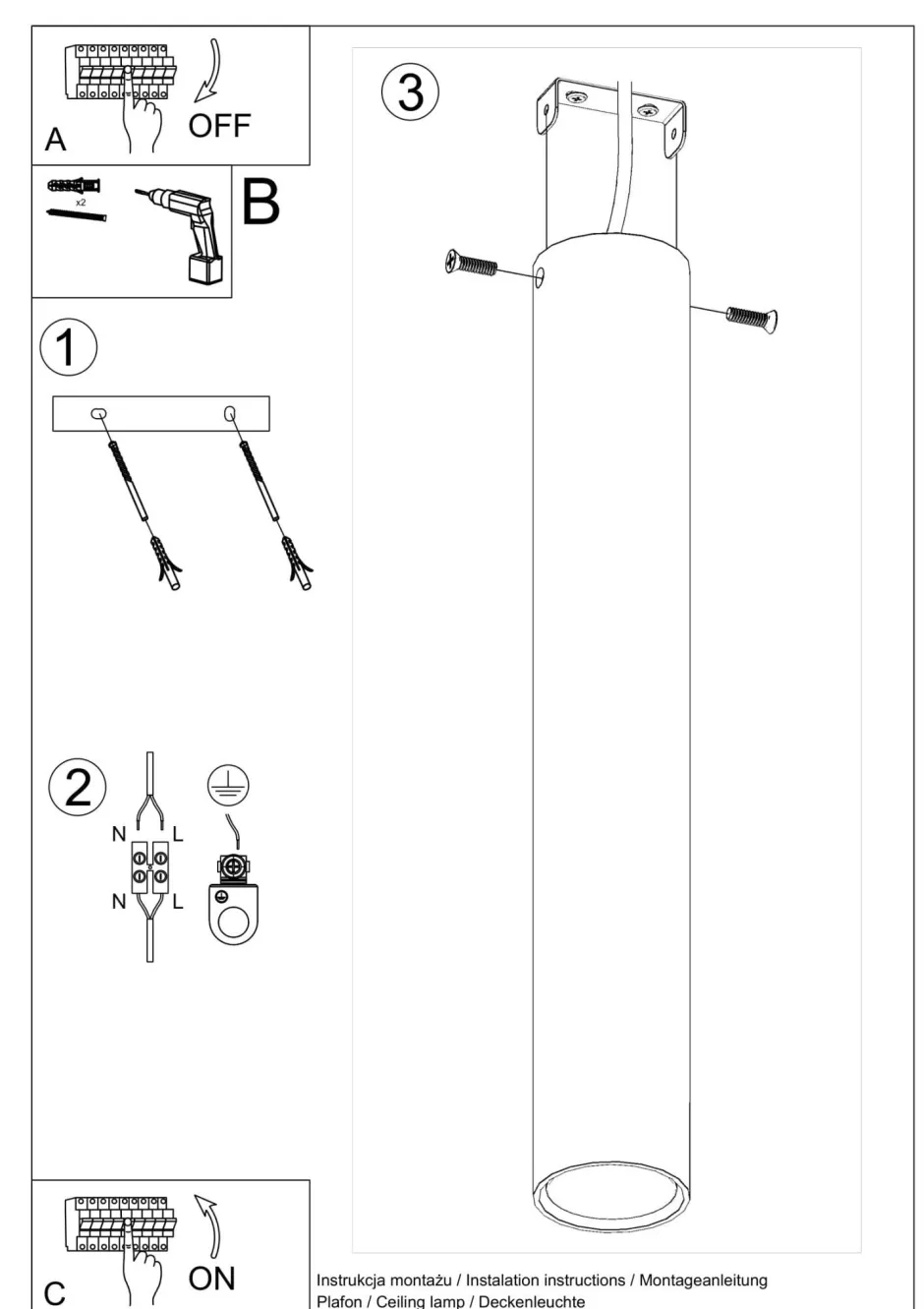 A
OFF

x2

B

1

2

N
L
N
L

3

C
ON

Instrukcja montażu / Instalation instructions / Montageanleitung
Plafon / Ceiling lamp / Deckenleuchte