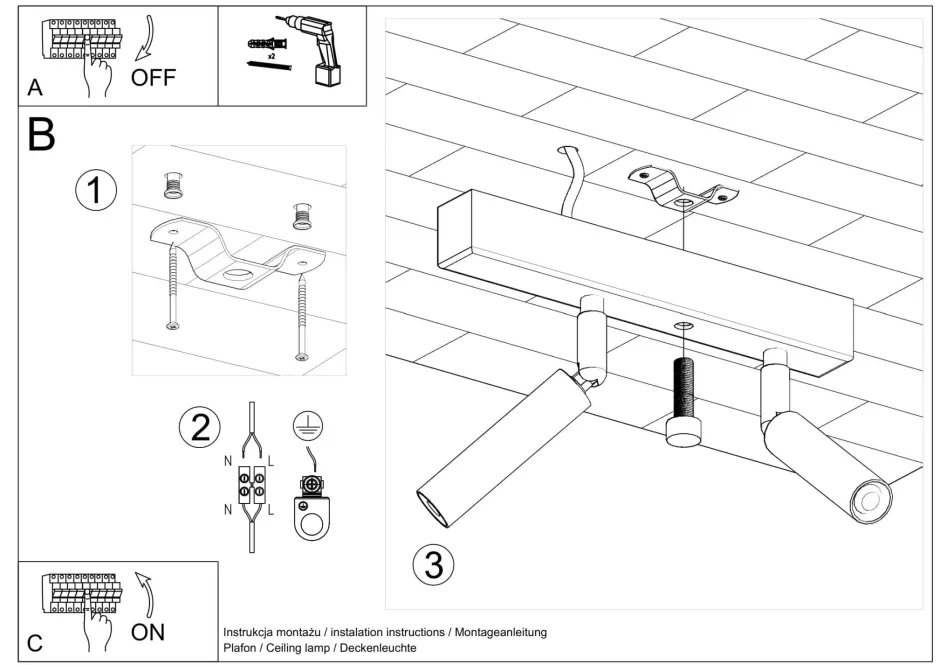 A
OFF
x2
B
1
2
N
L
N
L
3
C
ON
Instrukcja montażu / instalation instructions / Montageanleitung
Plafon / Ceiling lamp / Deckenleuchte