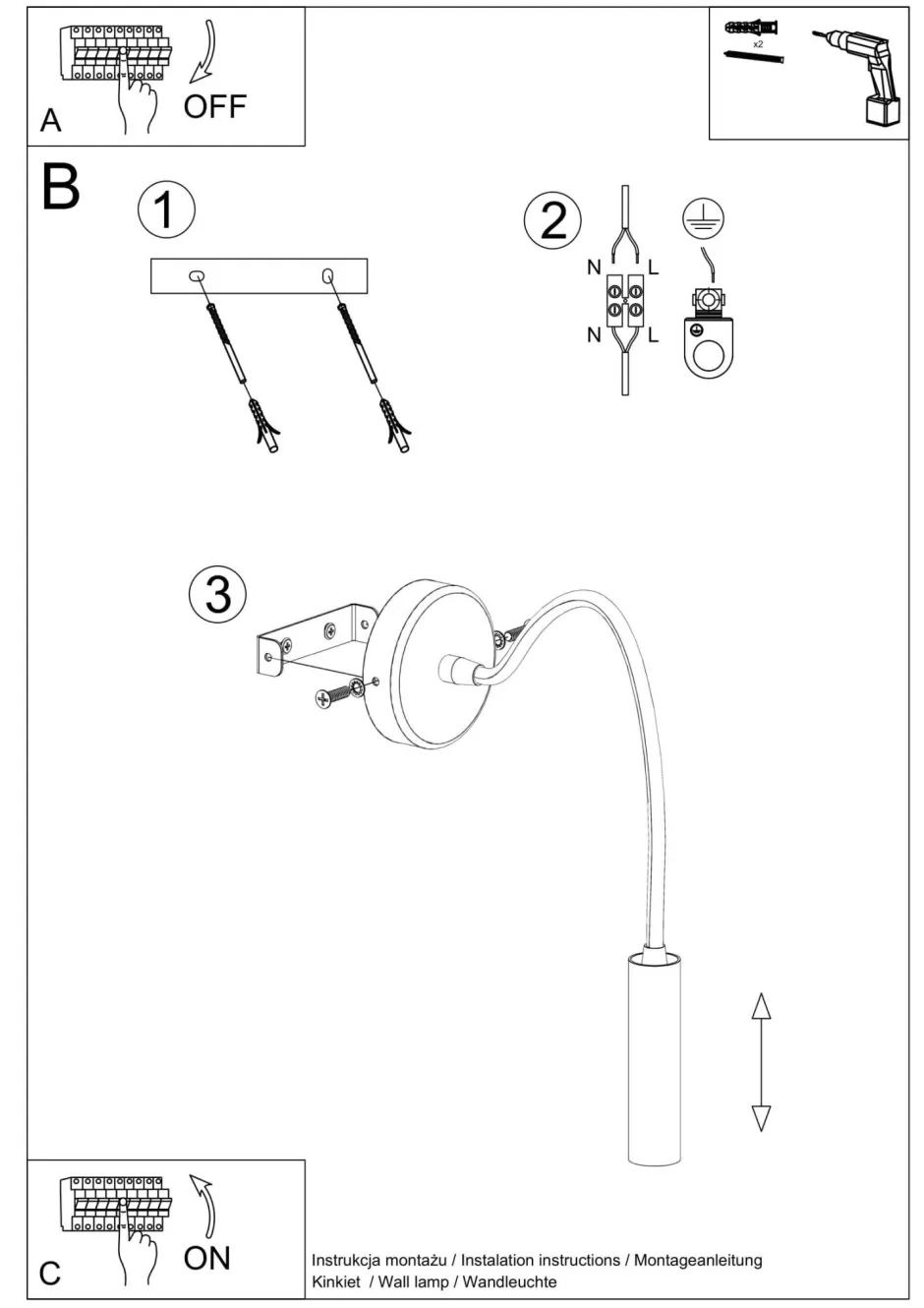 A
OFF

x2

B

1

2

N L
N L

3

C
ON

Instrukcja montażu / Instalation instructions / Montageanleitung
Kinkiet / Wall lamp / Wandleuchte