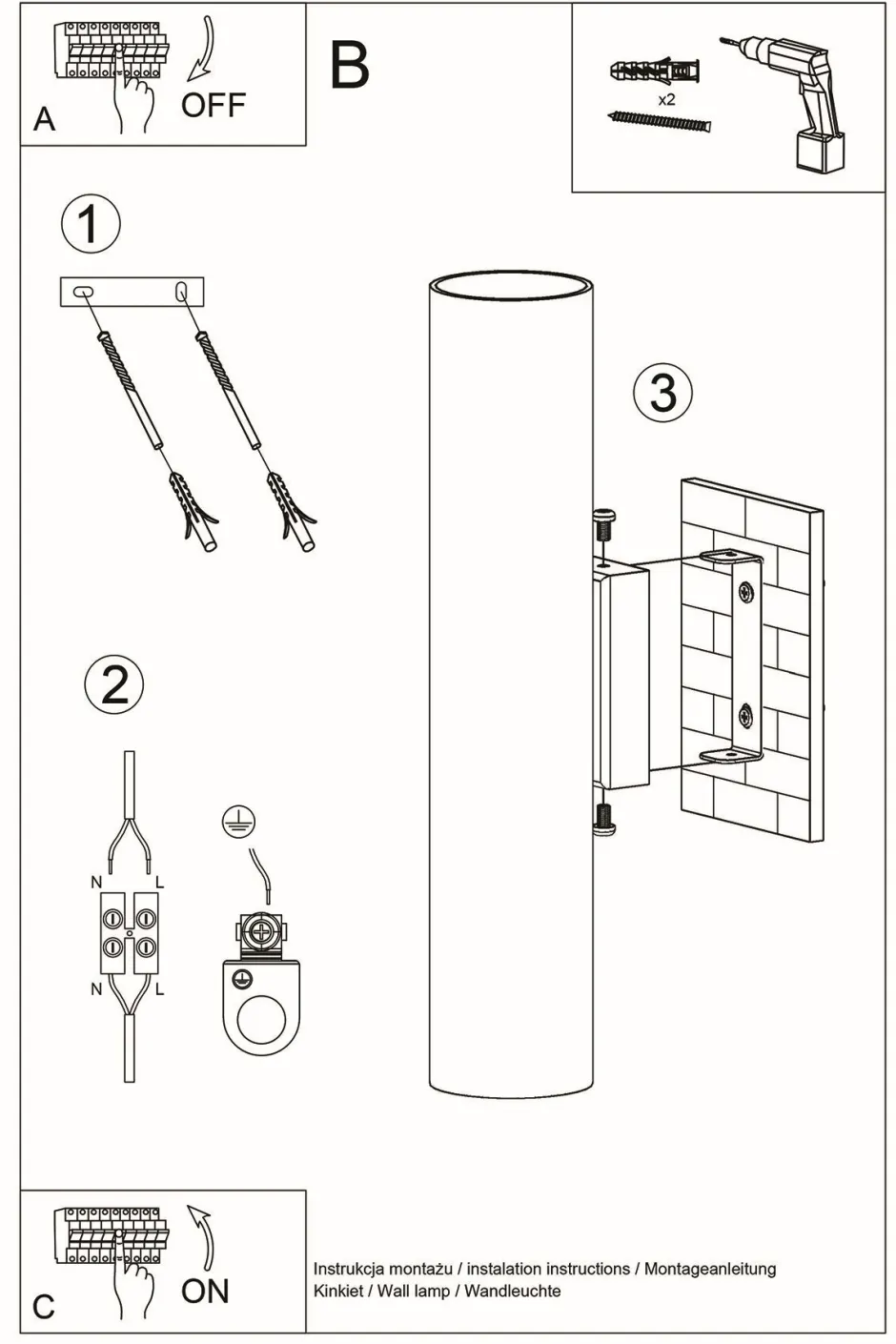 A

OFF

B

x2

1

3

2

N

L

N

L

C

ON

Instrukcja montażu / instalation instructions / Montageanleitung
Kinkiet / Wall lamp / Wandleuchte