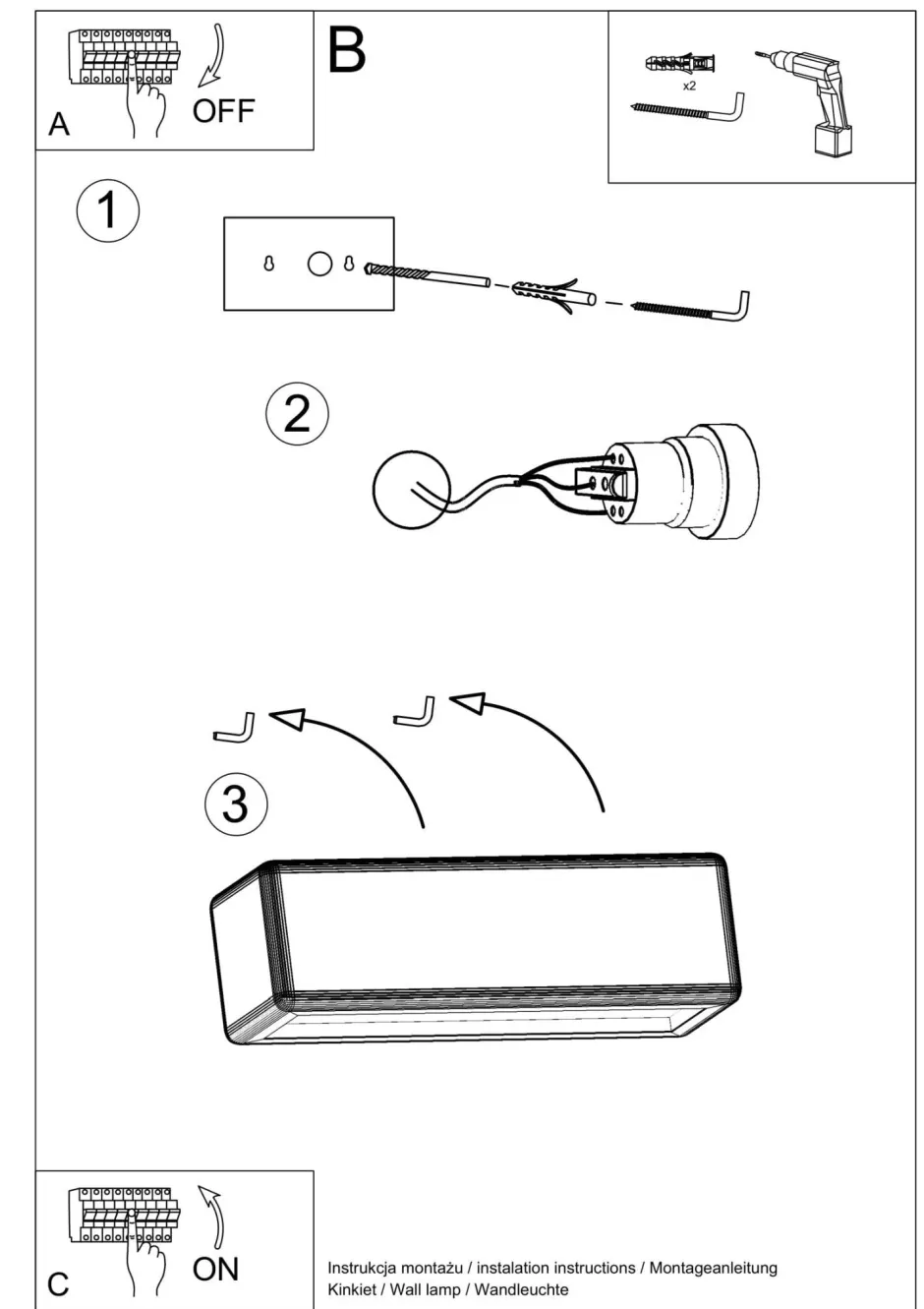 A
OFF

B

x2

1

2

3

C
ON

Instrukcja montażu / instalation instructions / Montageanleitung
Kinkiet / Wall lamp / Wandleuchte