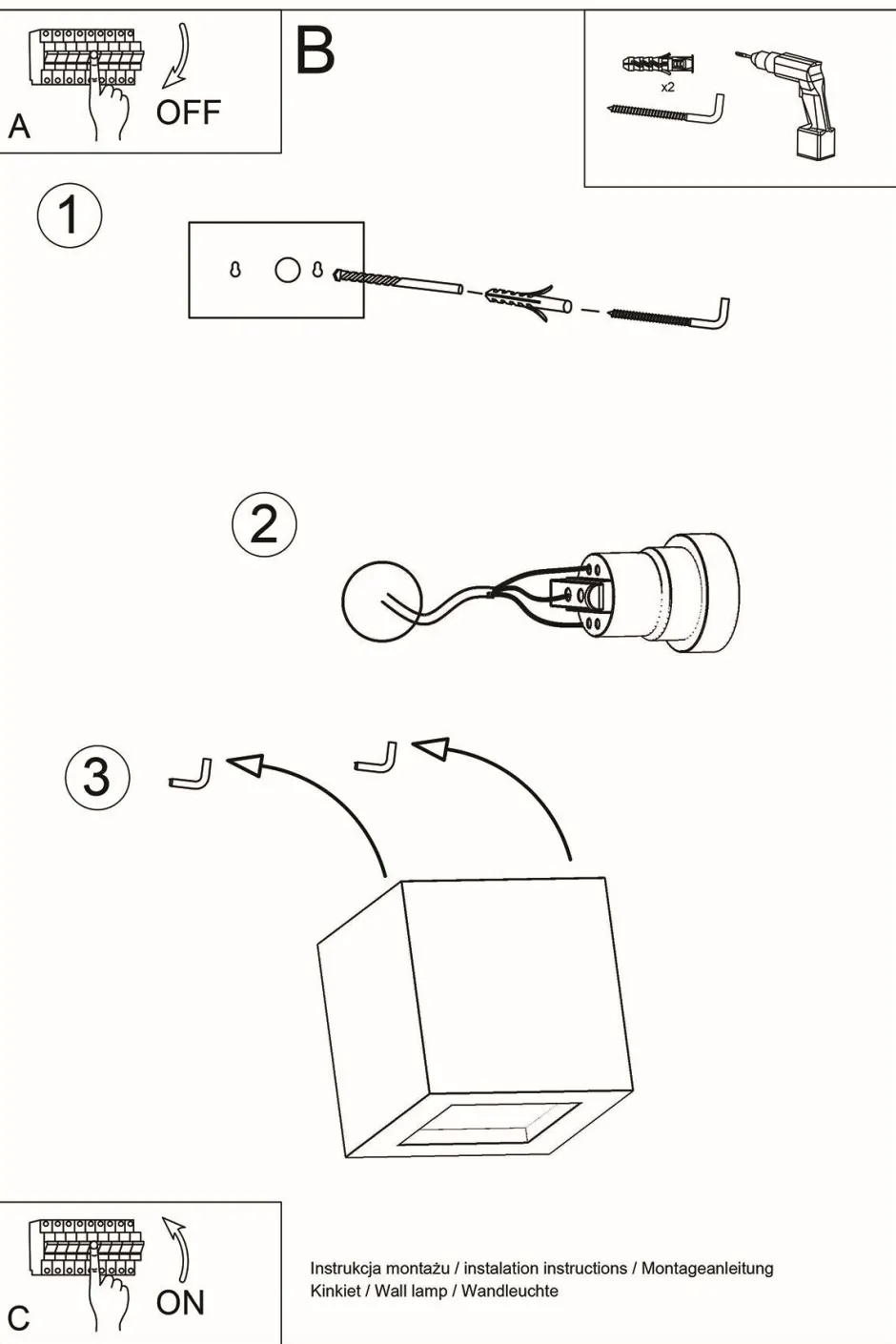 A
OFF

B

x2

1

2

3

C
ON

Instrukcja montażu / instalation instructions / Montageanleitung
Kinkiet / Wall lamp / Wandleuchte