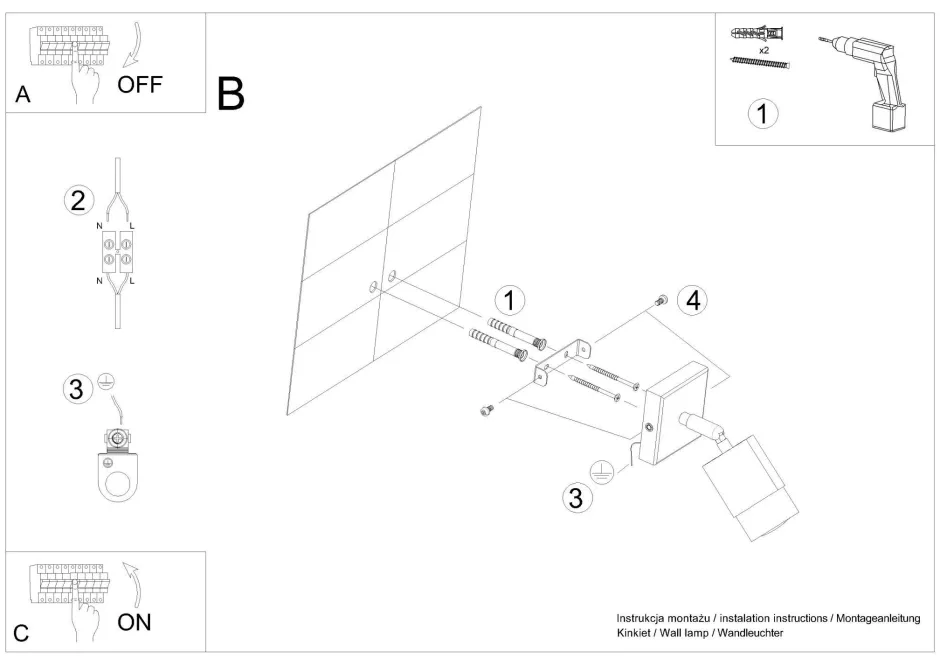 A
OFF

B

x2
1

2
N L
N L

3

1
4
3

C
ON

Instrukcja montażu / instalation instructions / Montageanleitung
Kinkiet / Wall lamp / Wandleuchter