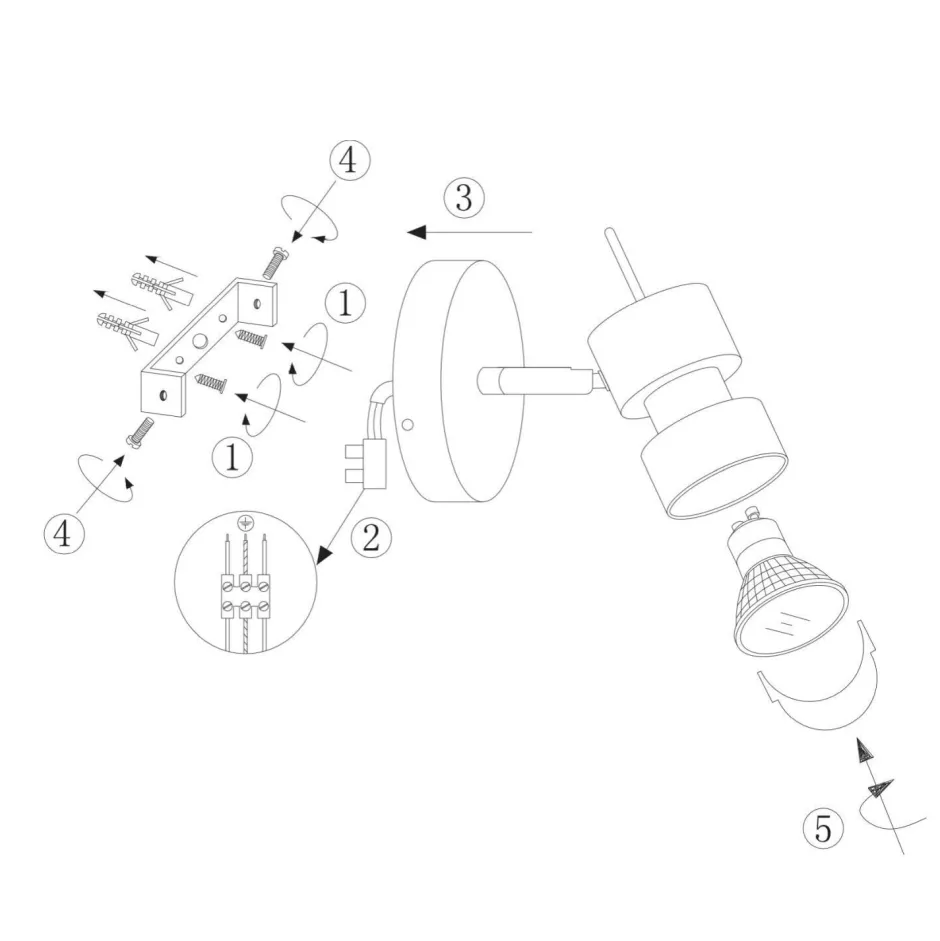 4
3
1
1
4
2
5